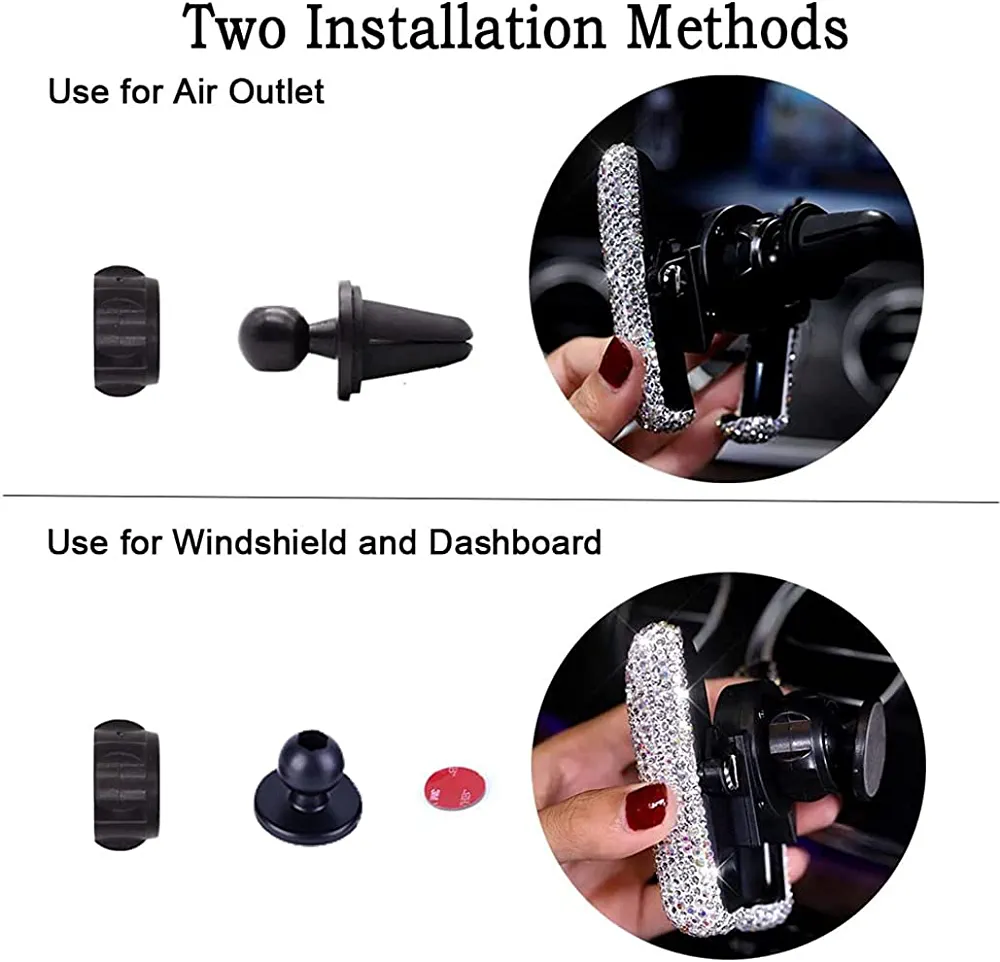 Two Installation Methods

Use for Air Outlet

Use for Windshield and Dashboard