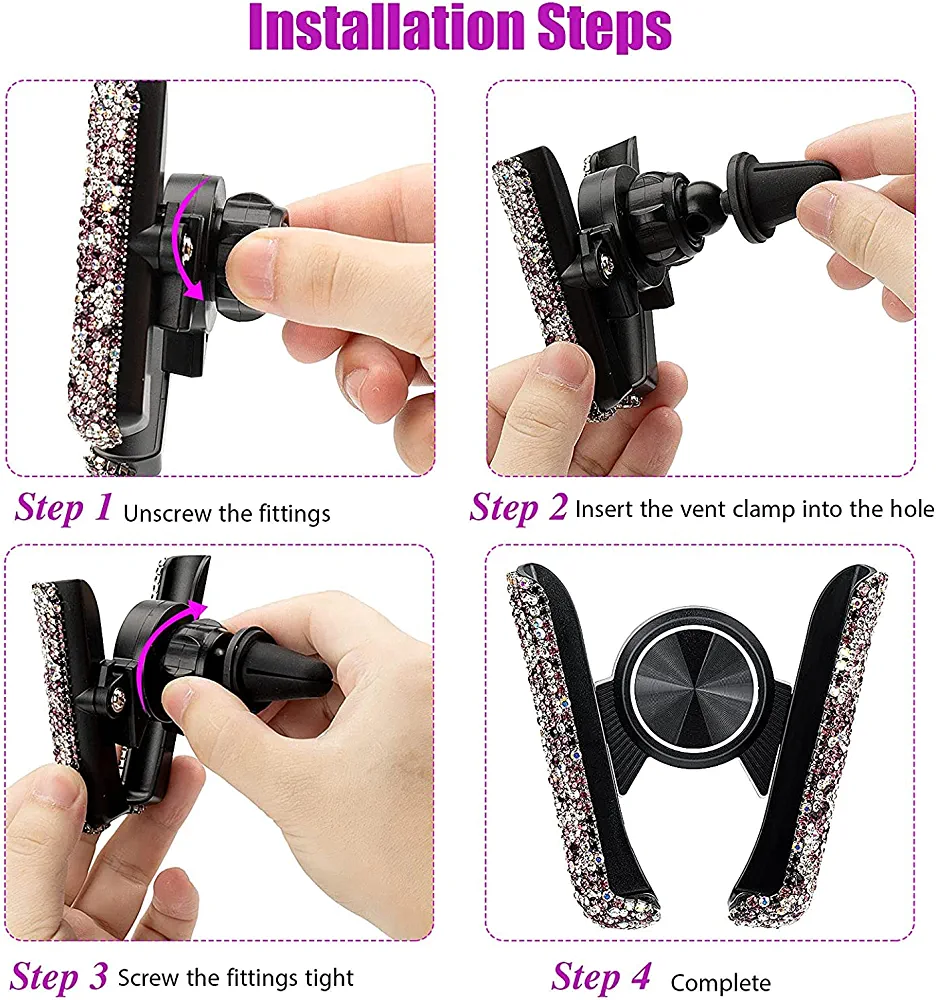 Installation Steps

Step 1 Unscrew the fittings

Step 2 Insert the vent clamp into the hole

Step 3 Screw the fittings tight

Step 4 Complete