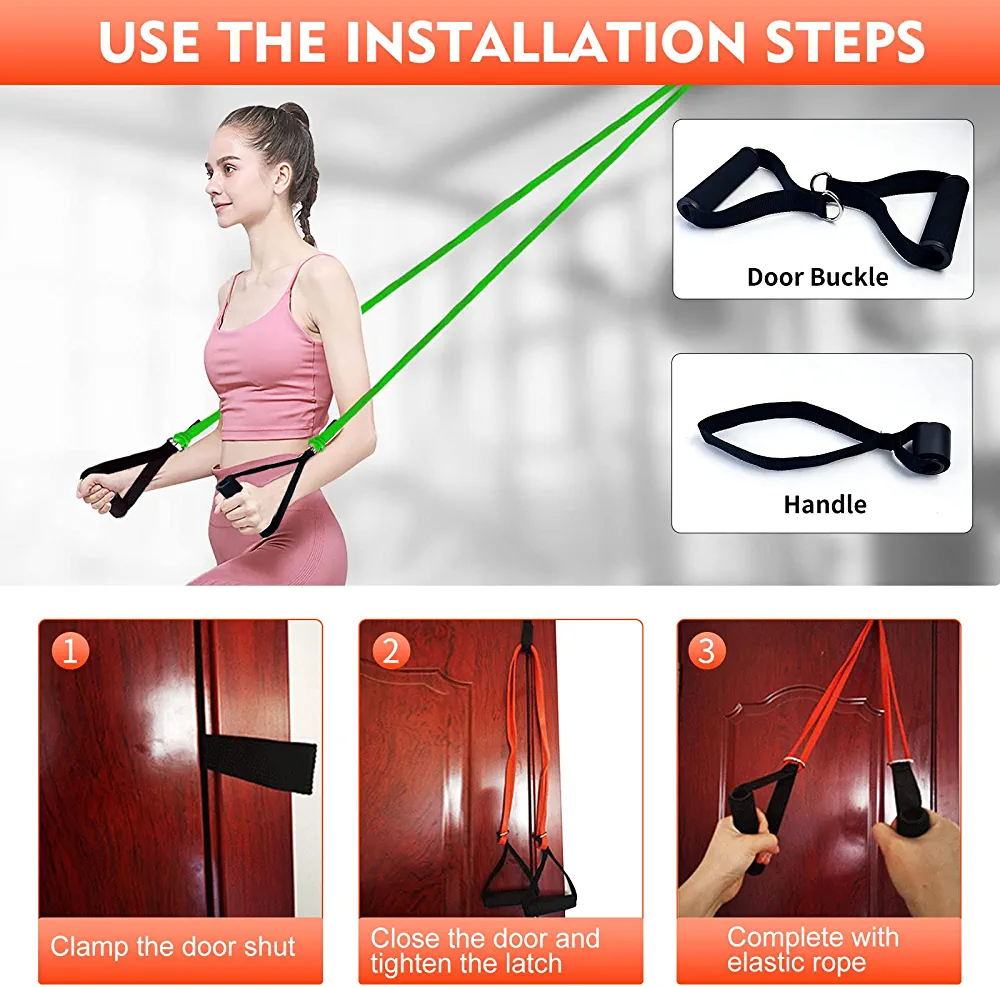 USE THE INSTALLATION STEPS

Door Buckle

Handle

1
Clamp the door shut

2
Close the door and tighten the latch

3
Complete with elastic rope