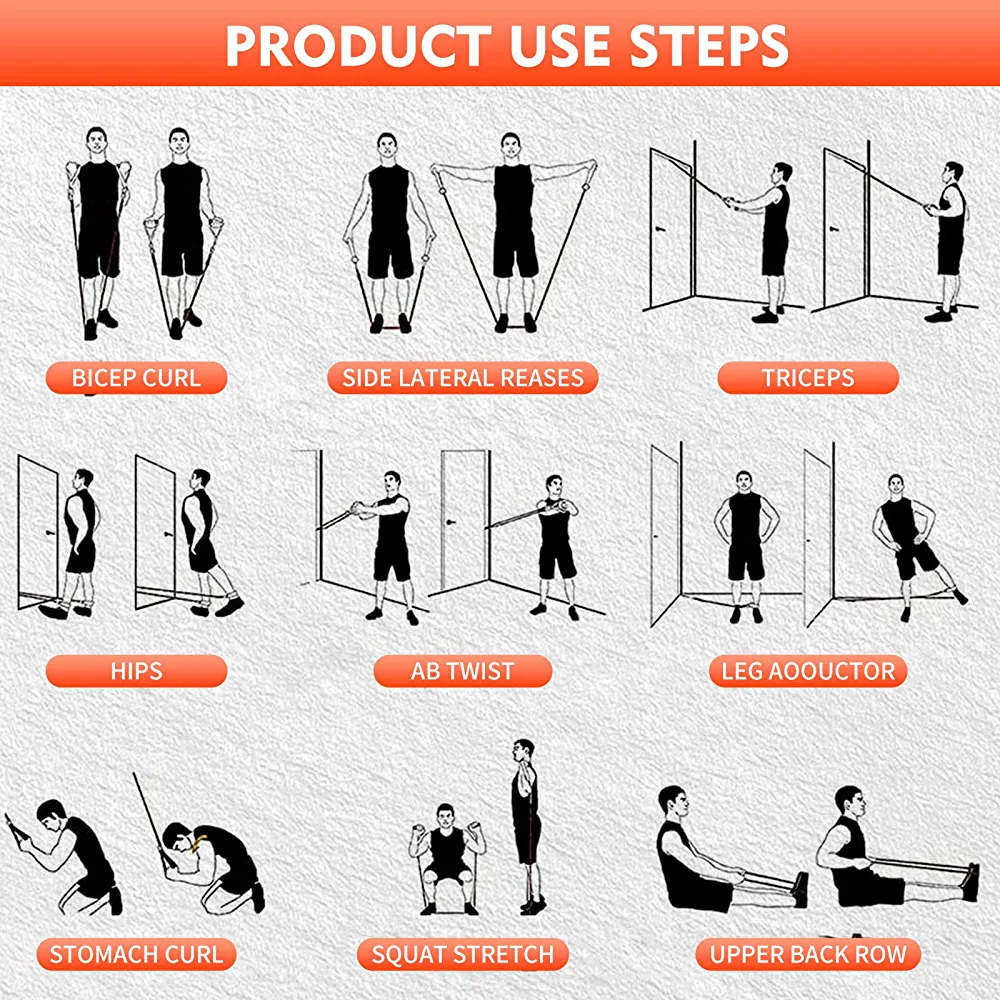 PRODUCT USE STEPS

BICEP CURL

SIDE LATERAL REASES

TRICEPS

HIPS

AB TWIST

LEG AOOUCTOR

STOMACH CURL

SQUAT STRETCH

UPPER BACK ROW