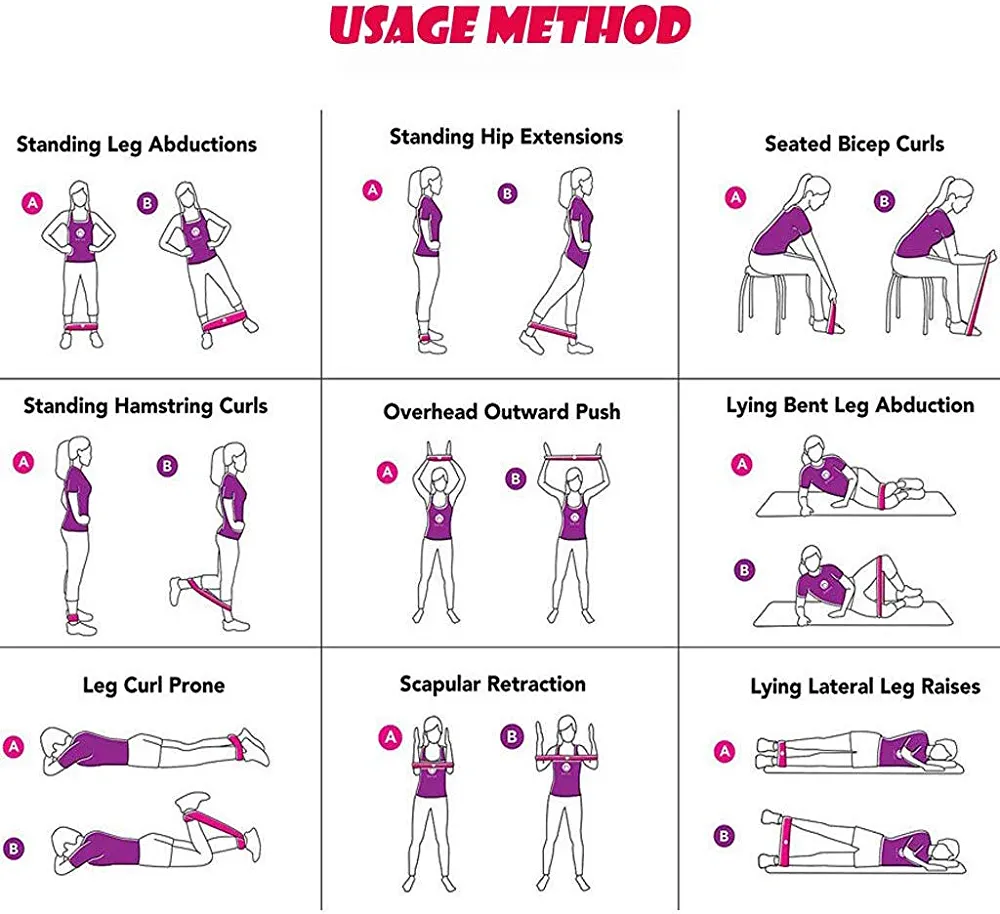 USAGE METHOD

Standing Leg Abductions

A B

Standing Hip Extensions

A B

Seated Bicep Curls

A B

Standing Hamstring Curls

A B

Overhead Outward Push

A B

Lying Bent Leg Abduction

A

B

Leg Curl Prone

A

B

Scapular Retraction

A B

Lying Lateral Leg Raises

A

B