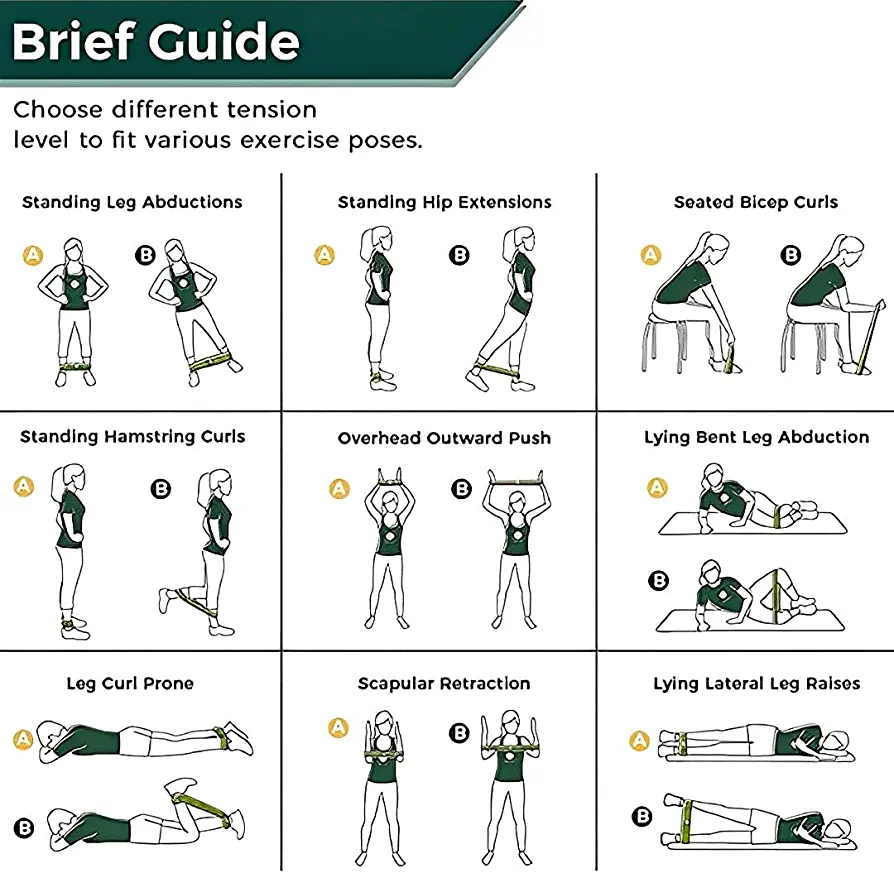 Brief Guide

Choose different tension level to fit various exercise poses.

Standing Leg Abductions

A B

Standing Hip Extensions

A B

Seated Bicep Curls

A B

Standing Hamstring Curls

A B

Overhead Outward Push

A B

Lying Bent Leg Abduction

A

B

Leg Curl Prone

A

B

Scapular Retraction

A B

Lying Lateral Leg Raises

A

B