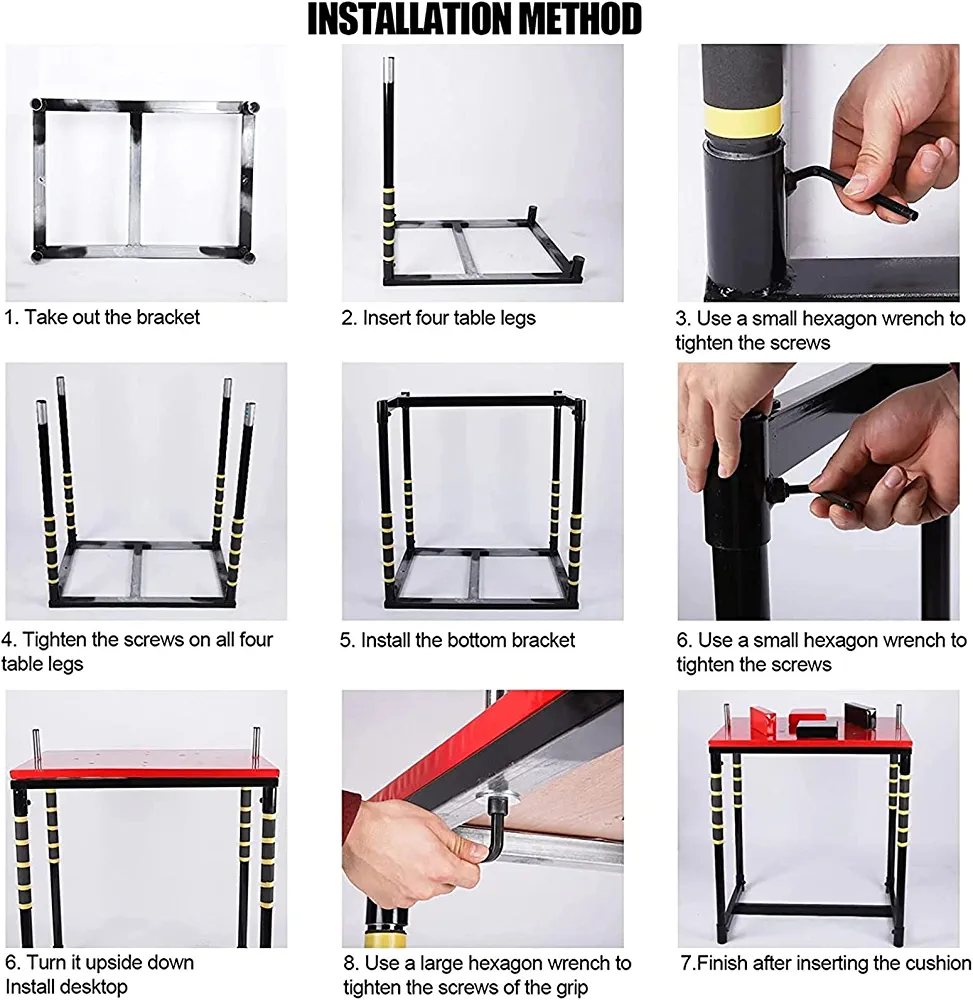 INSTALLATION METHOD

1. Take out the bracket

2. Insert four table legs

3. Use a small hexagon wrench to tighten the screws

4. Tighten the screws on all four table legs

5. Install the bottom bracket

6. Use a small hexagon wrench to tighten the screws

6. Turn it upside down Install desktop

8. Use a large hexagon wrench to tighten the screws of the grip

7.Finish after inserting the cushion