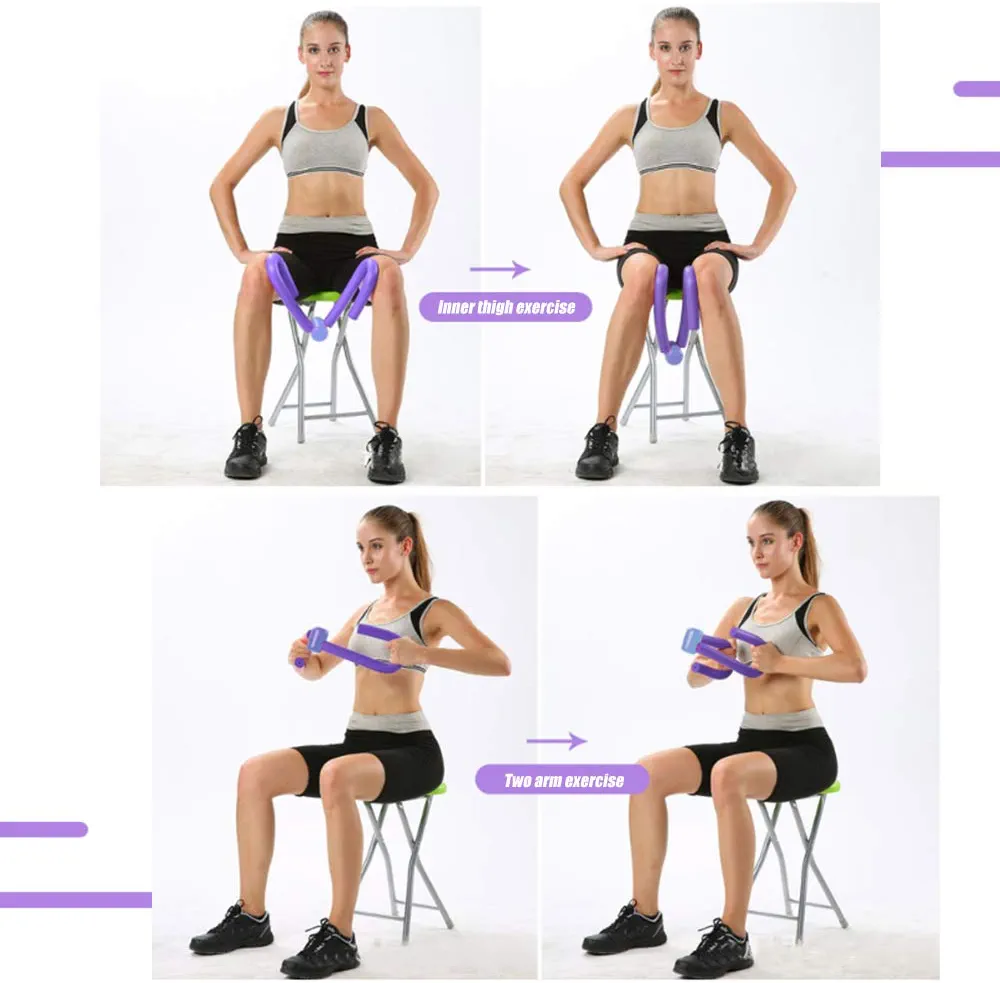 Inner thigh exercise

Two arm exercise