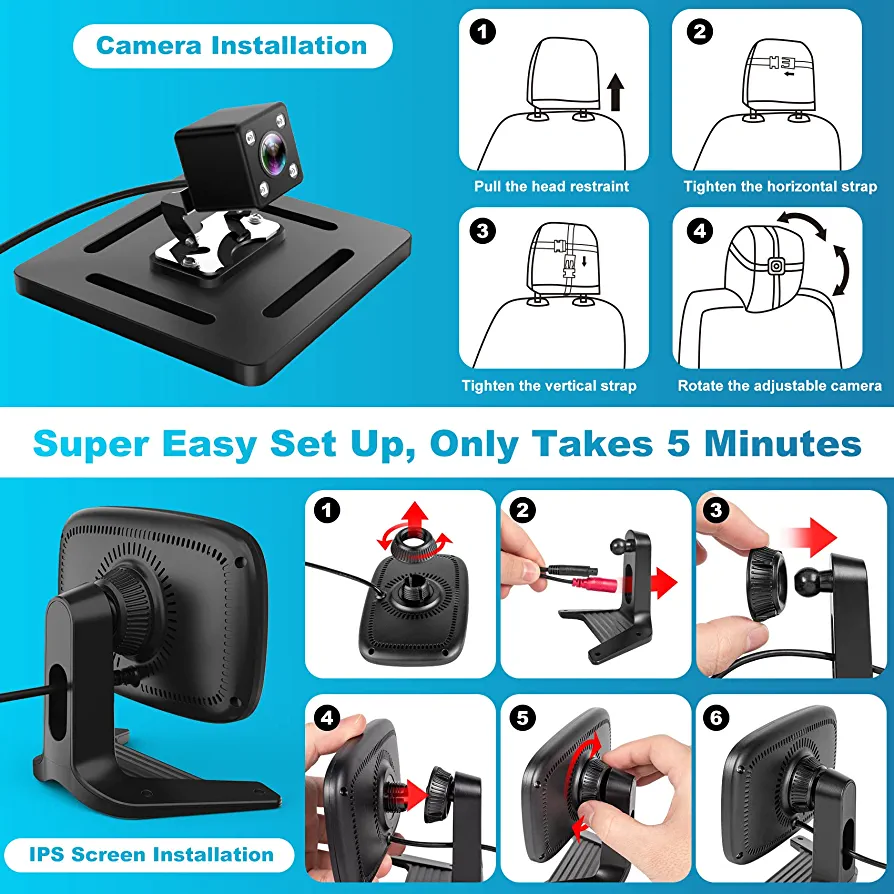 Camera Installation

1
Pull the head restraint

2
Tighten the horizontal strap

3
Tighten the vertical strap

4
Rotate the adjustable camera

Super Easy Set Up, Only Takes 5 Minutes

1

2

3

4

5

6

IPS Screen Installation