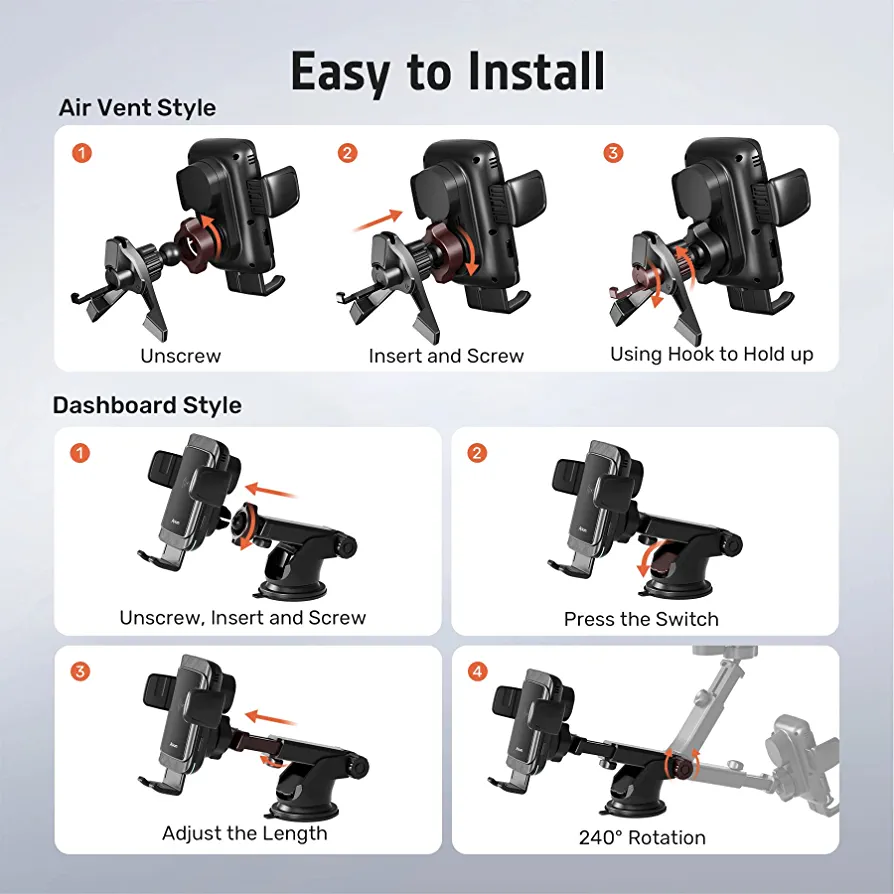 Easy to Install

Air Vent Style

1
Unscrew

2
Insert and Screw

3
Using Hook to Hold up

Dashboard Style

1
Unscrew, Insert and Screw

2
Press the Switch

3
Adjust the Length

4
240° Rotation