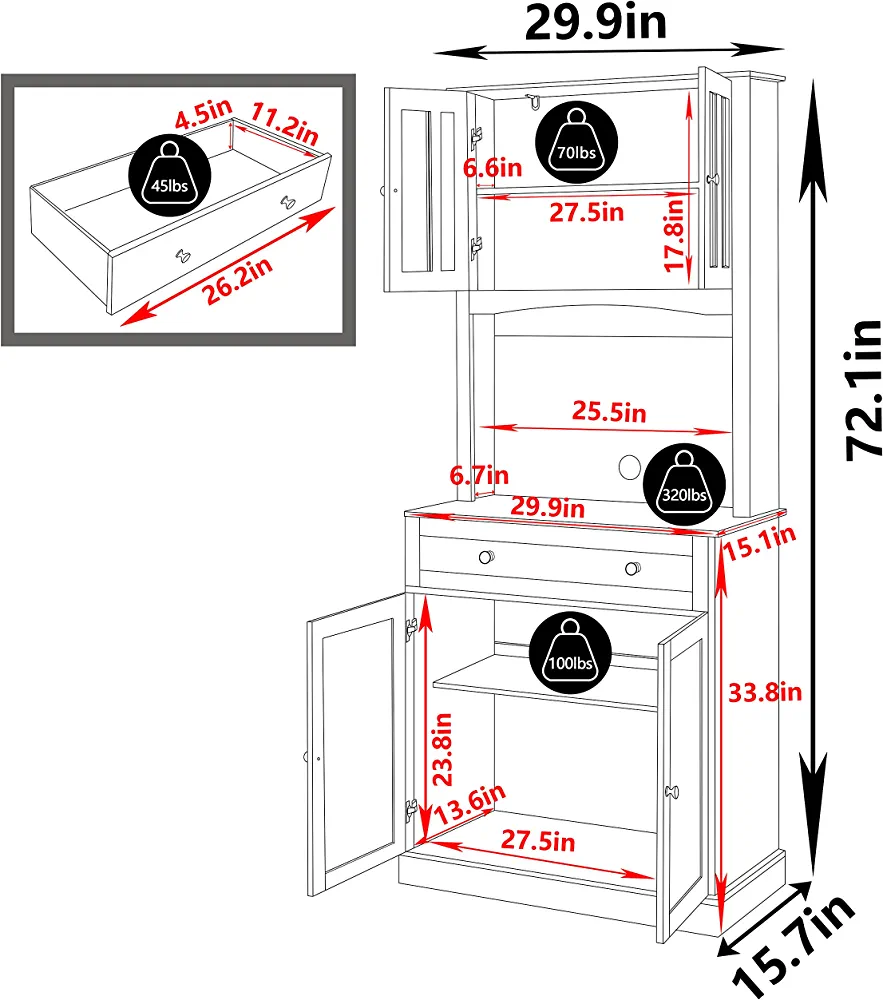 29.9in

4.5in
11.2in
45lbs
26.2in

70lbs
6.6in
27.5in
17.8in

72.1in

25.5in
6.7in
320lbs
29.9in
15.1in

100lbs
33.8in
23.8in
13.6in
27.5in

15.7in