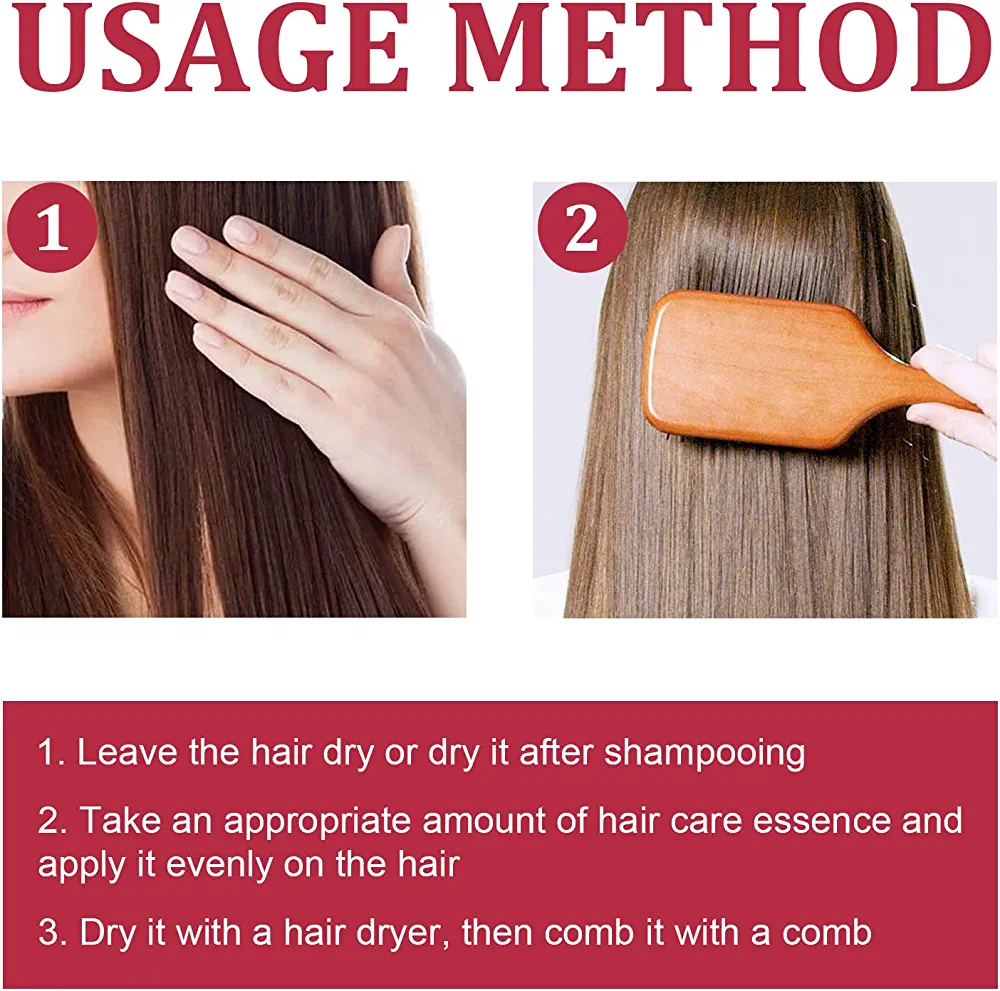 USAGE METHOD

1

2

1. Leave the hair dry or dry it after shampooing

2. Take an appropriate amount of hair care essence and apply it evenly on the hair

3. Dry it with a hair dryer, then comb it with a comb