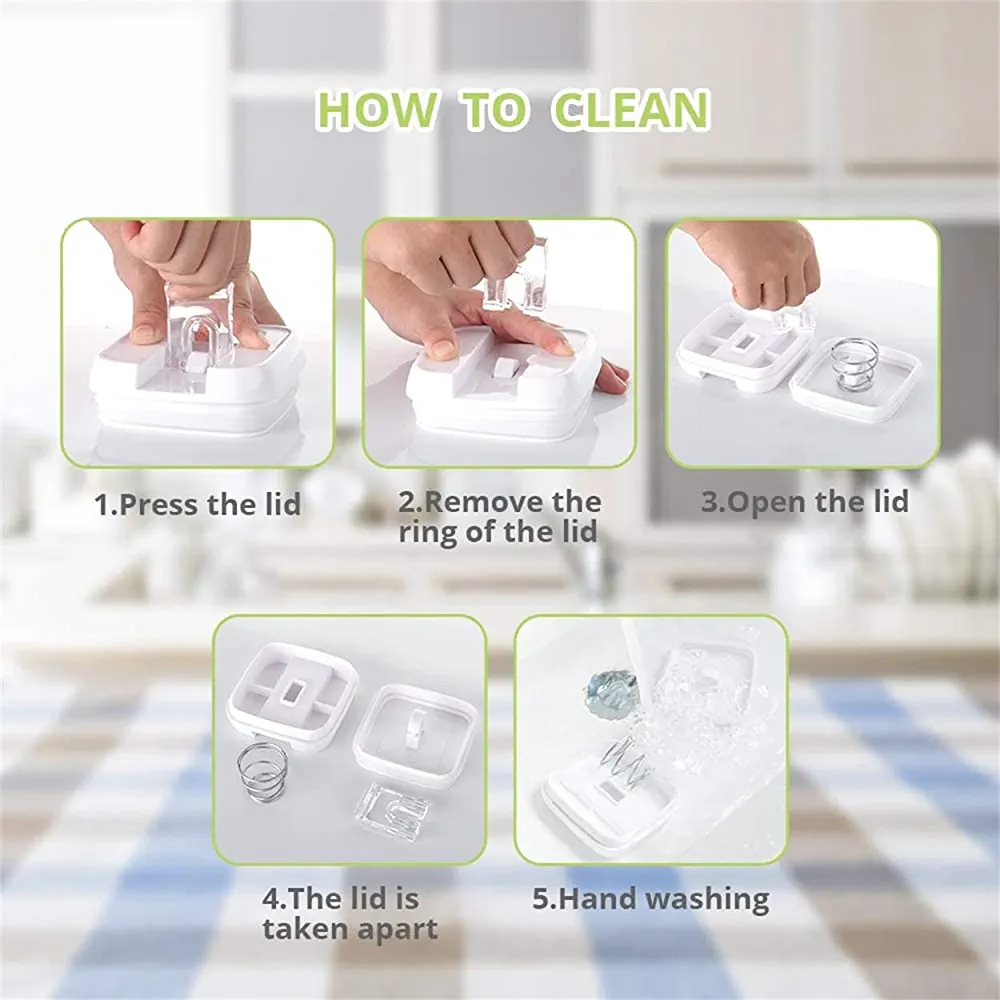 HOW TO CLEAN

1.Press the lid

2.Remove the ring of the lid

3.Open the lid

4.The lid is taken apart

5.Hand washing