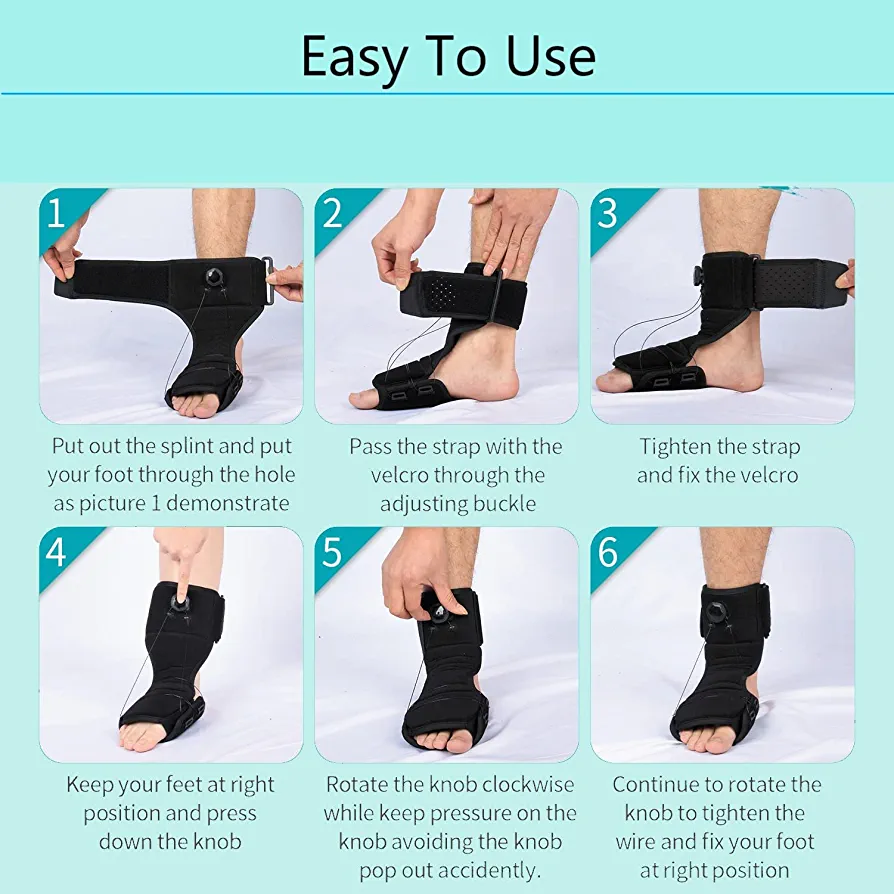 Easy To Use

1

Put out the splint and put your foot through the hole as picture 1 demonstrate

2

Pass the strap with the velcro through the adjusting buckle

3

Tighten the strap and fix the velcro

4

Keep your feet at right position and press down the knob

5

Rotate the knob clockwise while keep pressure on the knob avoiding the knob pop out accidently.

6

Continue to rotate the knob to tighten the wire and fix your foot at right position