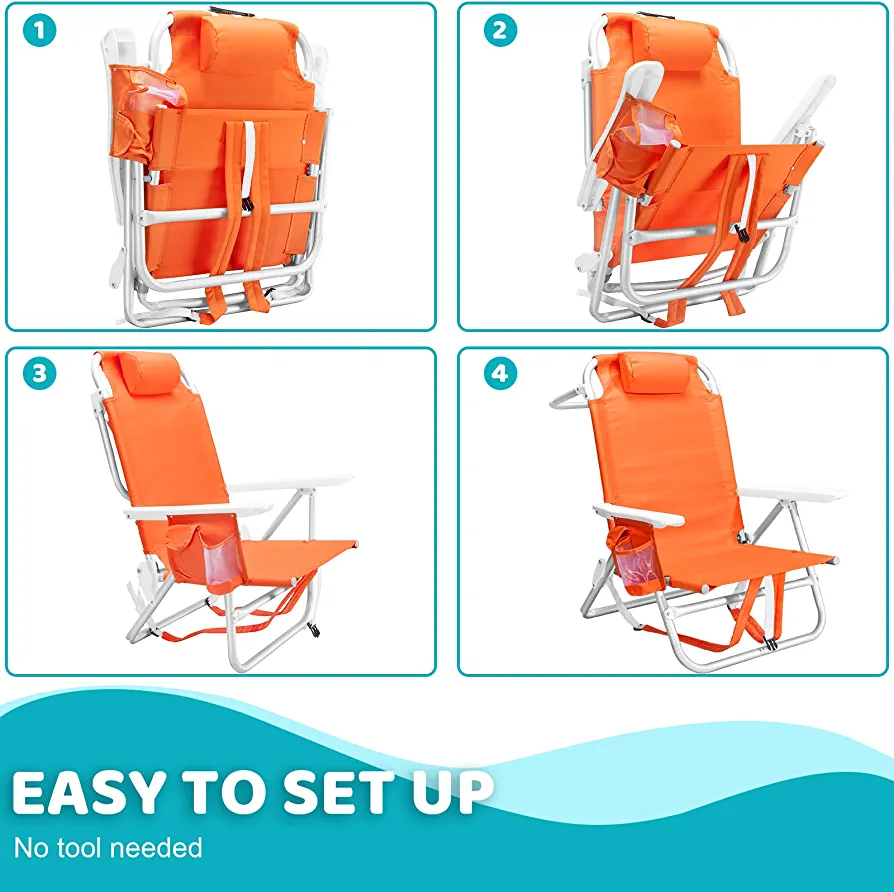 1

2

3

4

EASY TO SET UP

No tool needed