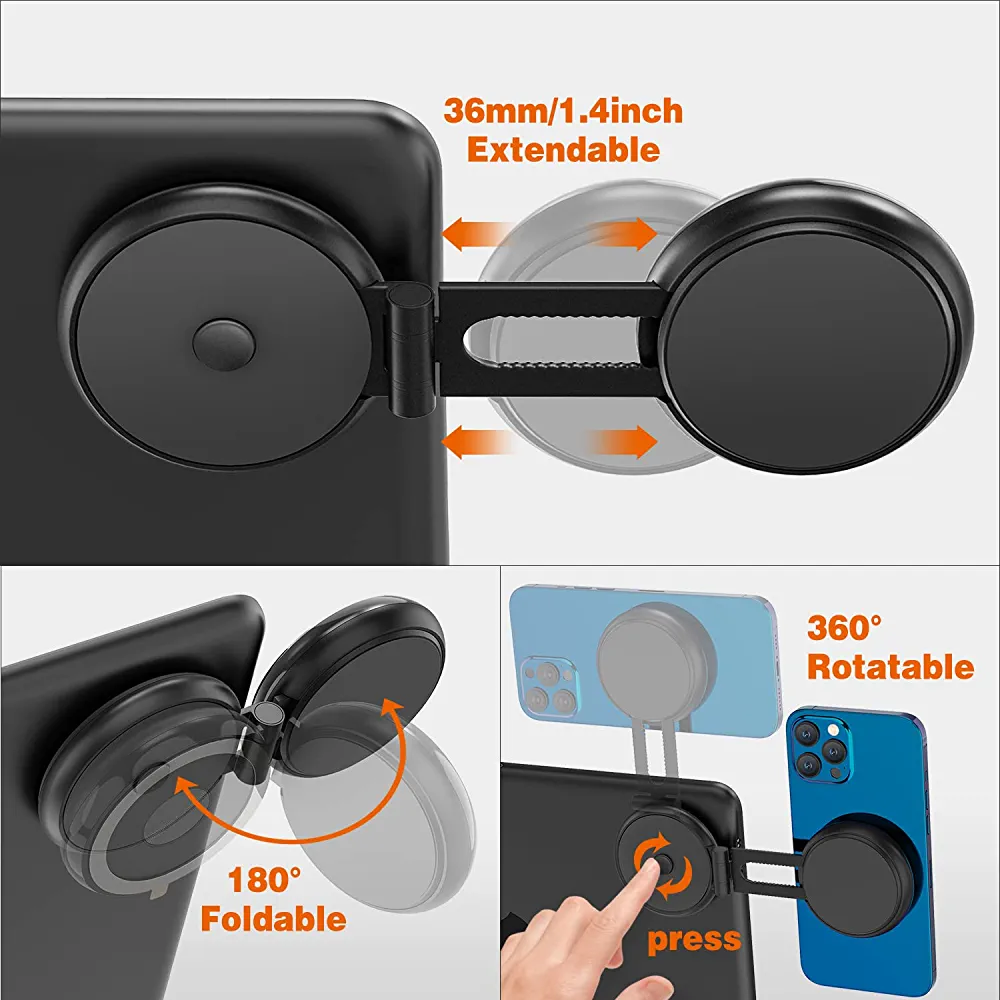 36mm/1.4inch Extendable

180° Foldable

360° Rotatable

press