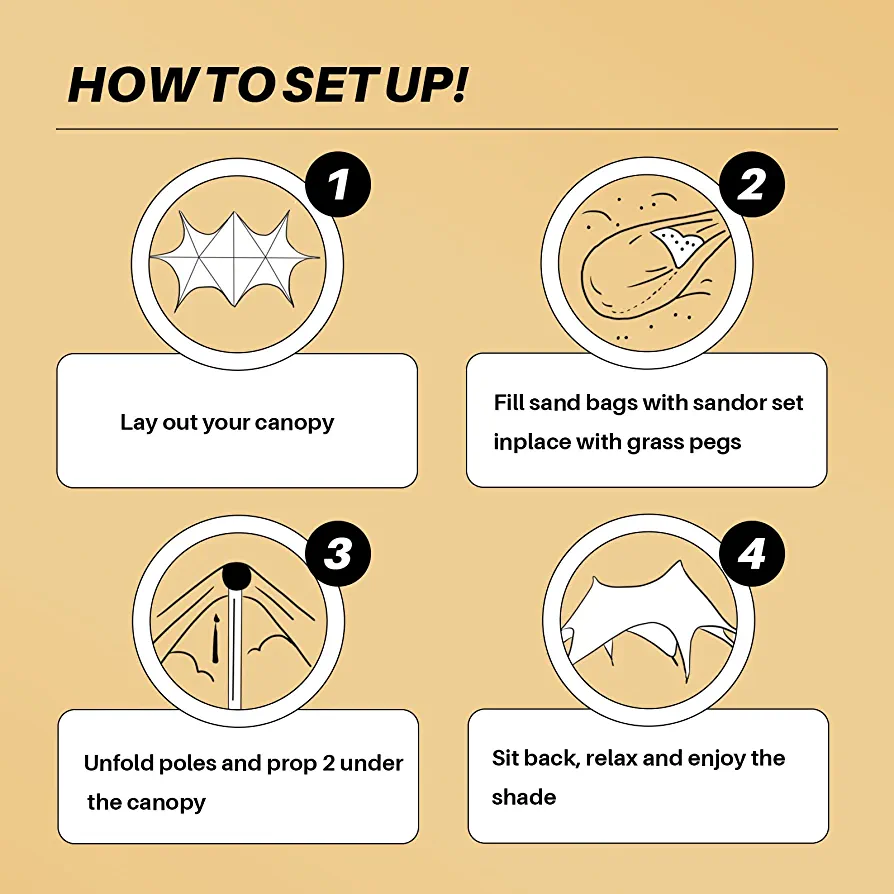 HOW TO SET UP!

1

Lay out your canopy

2

Fill sand bags with sandor set inplace with grass pegs

3

Unfold poles and prop 2 under the canopy

4

Sit back, relax and enjoy the shade