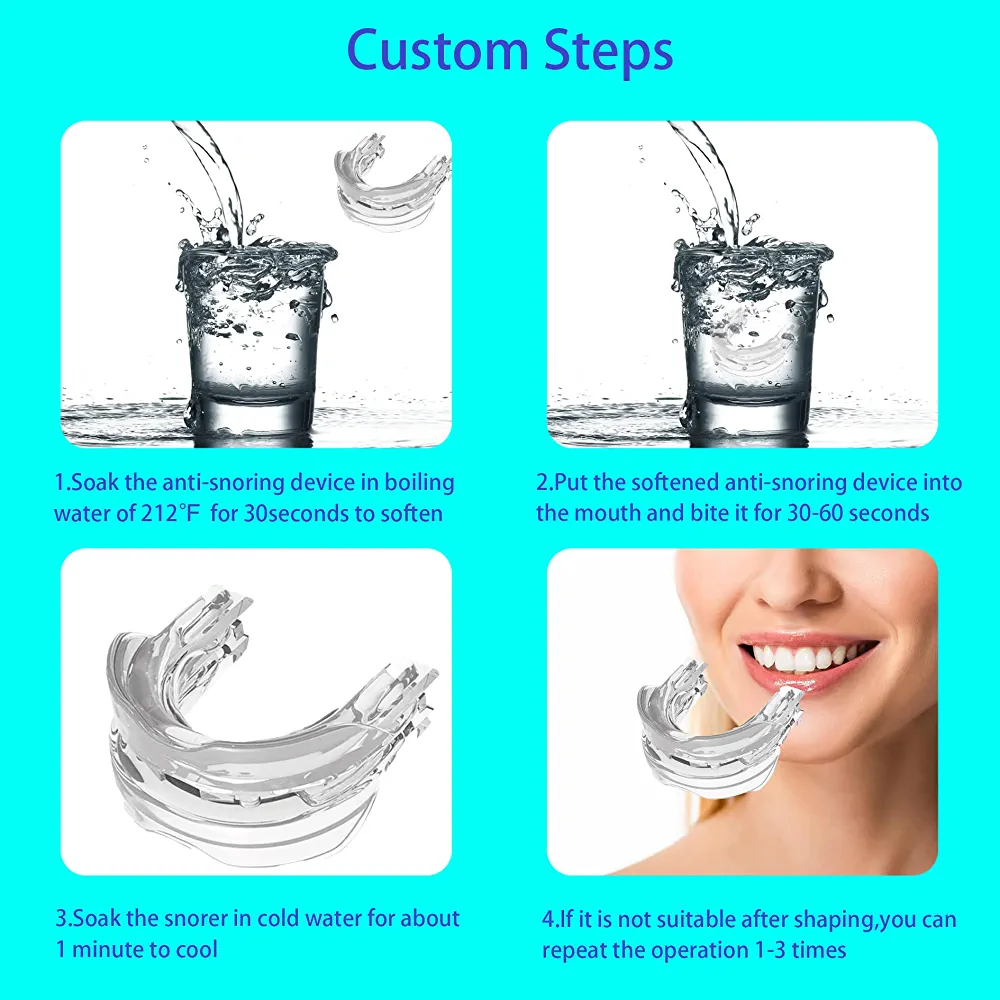 Custom Steps

1.Soak the anti-snoring device in boiling water of 212°F for 30seconds to soften

2.Put the softened anti-snoring device into the mouth and bite it for 30-60 seconds

3.Soak the snorer in cold water for about 1 minute to cool

4.If it is not suitable after shaping,you can repeat the operation 1-3 times