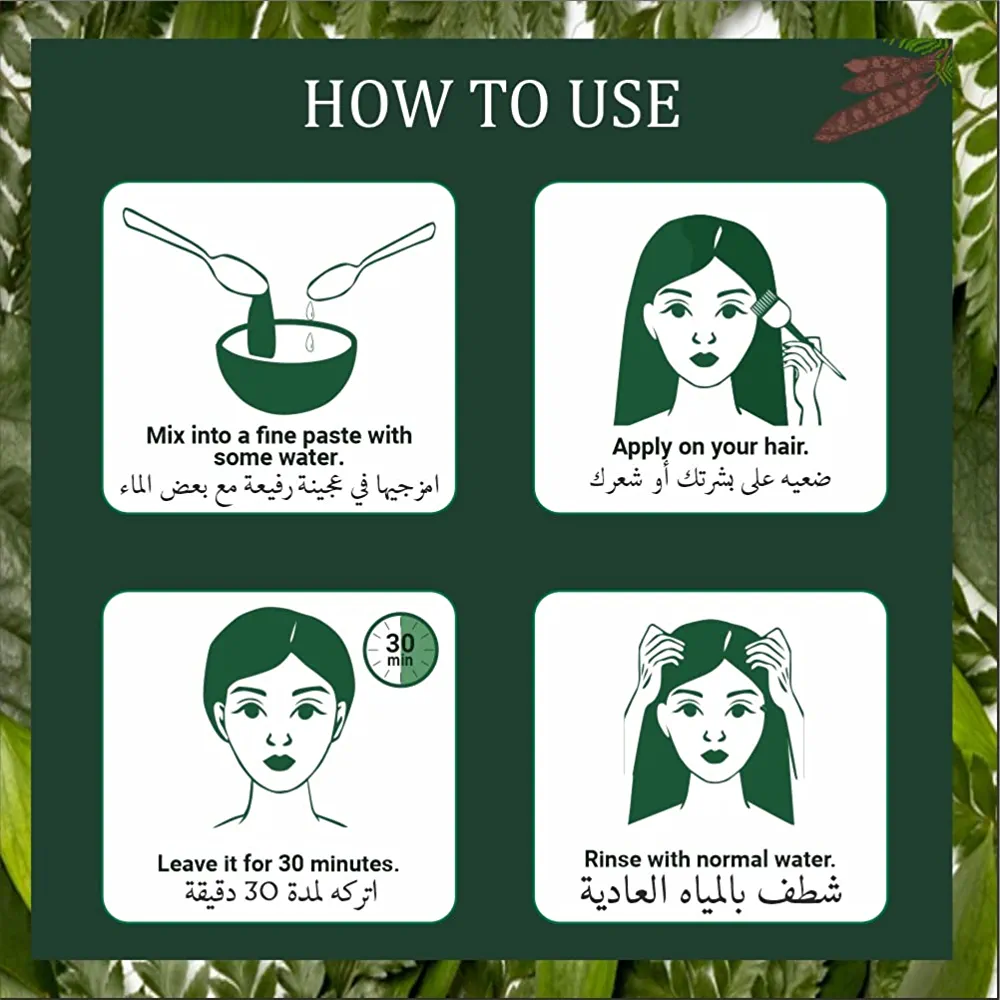 HOW TO USE

Mix into a fine paste with some water.
امزجيها في عجينة رفيعة مع بعض الماء

Apply on your hair.
ضعيه على بشرتك أو شعرك

30 min

Leave it for 30 minutes.
اتركه لمدة 30 دقيقة

Rinse with normal water.
شطف بالمياه العادية