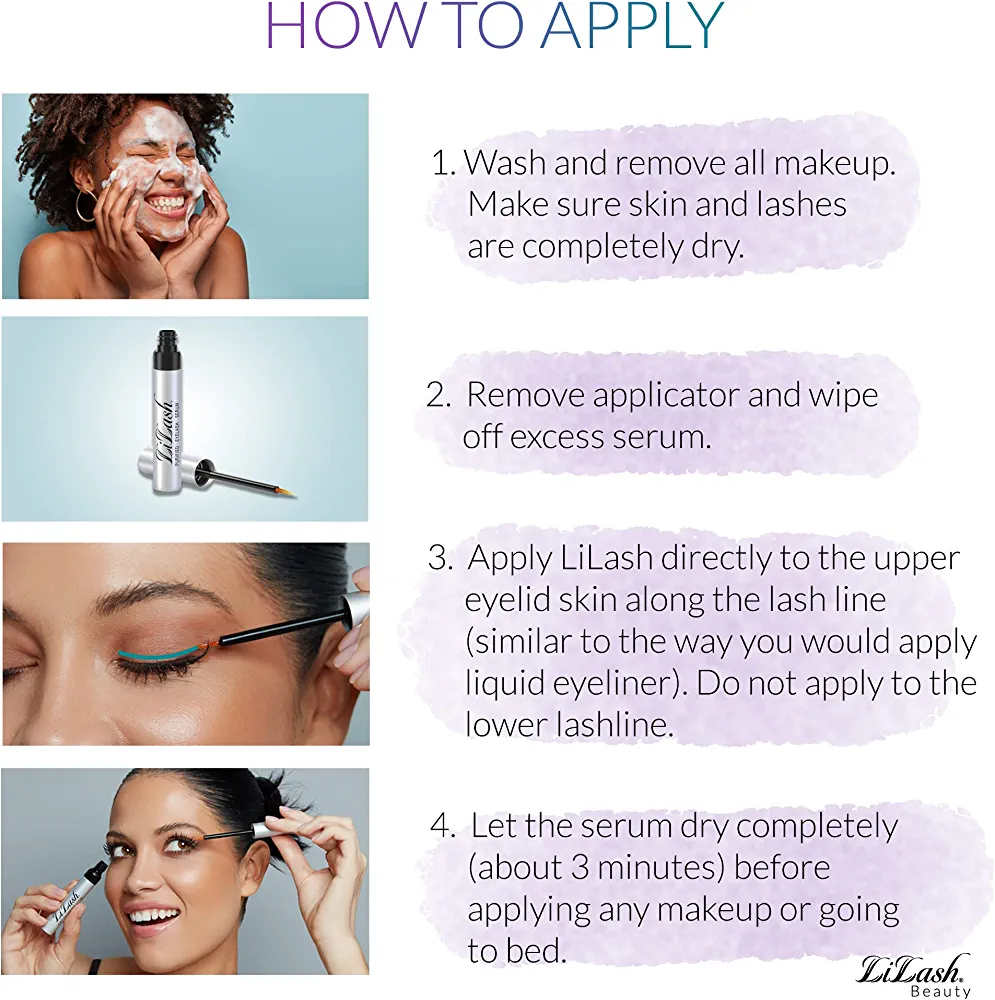 HOW TO APPLY

1. Wash and remove all makeup. Make sure skin and lashes are completely dry.

LiLash

2. Remove applicator and wipe off excess serum.

3. Apply LiLash directly to the upper eyelid skin along the lash line (similar to the way you would apply liquid eyeliner). Do not apply to the lower lashline.

LiLash

4. Let the serum dry completely (about 3 minutes) before applying any makeup or going to bed.

LiLash. Beauty