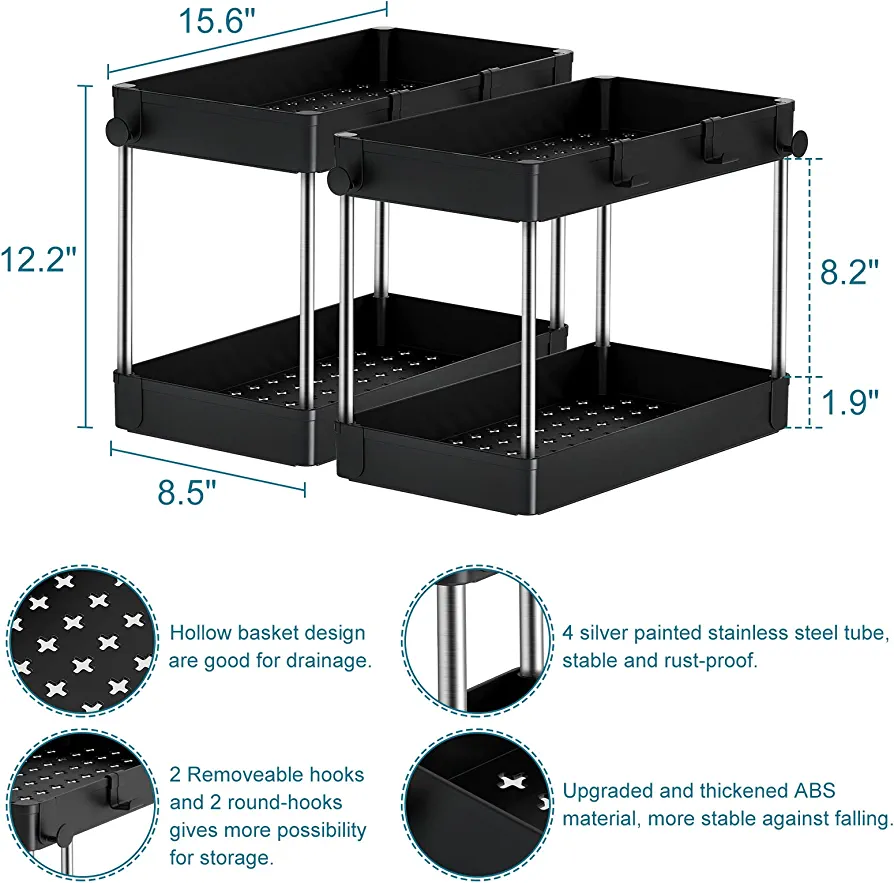 15.6"

12.2"

8.2"

1.9"

8.5"

Hollow basket design are good for drainage.

4 silver painted stainless steel tube, stable and rust-proof.

2 Removeable hooks and 2 round-hooks gives more possibility for storage.

Upgraded and thickened ABS material, more stable against falling.