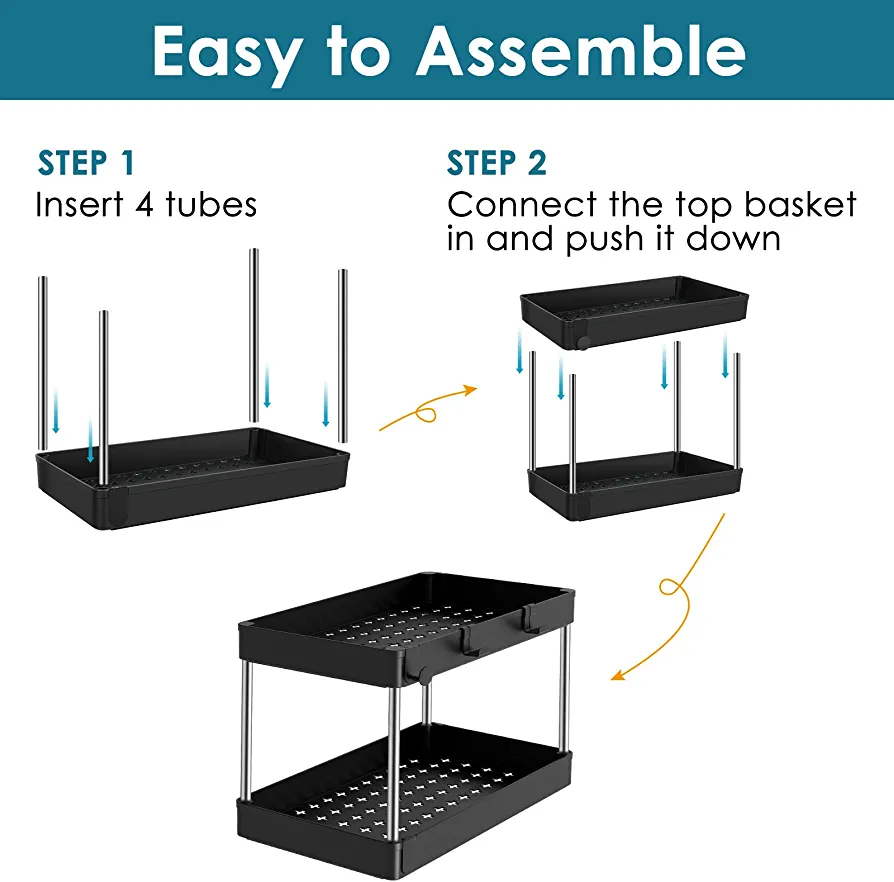 Easy to Assemble

STEP 1
Insert 4 tubes

STEP 2
Connect the top basket in and push it down