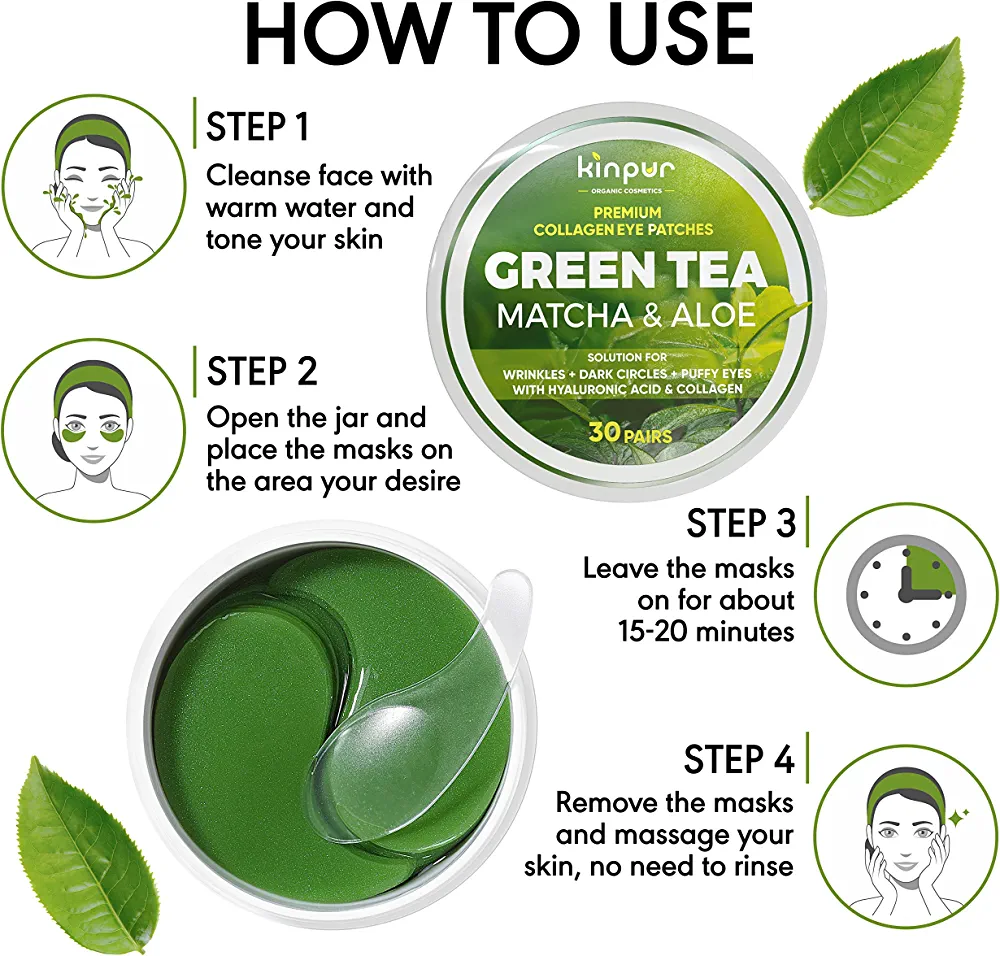 HOW TO USE

STEP 1
Cleanse face with warm water and tone your skin

kinpur
ORGANIC COSMETICS
PREMIUM
COLLAGEN EYE PATCHES
GREEN TEA
MATCHA & ALOE
SOLUTION FOR
WRINKLES + DARK CIRCLES + PUFFY EYES
WITH HYALURONIC ACID & COLLAGEN
30 PAIRS

STEP 2
Open the jar and place the masks on the area your desire

STEP 3
Leave the masks on for about 15-20 minutes

STEP 4
Remove the masks and massage your skin, no need to rinse