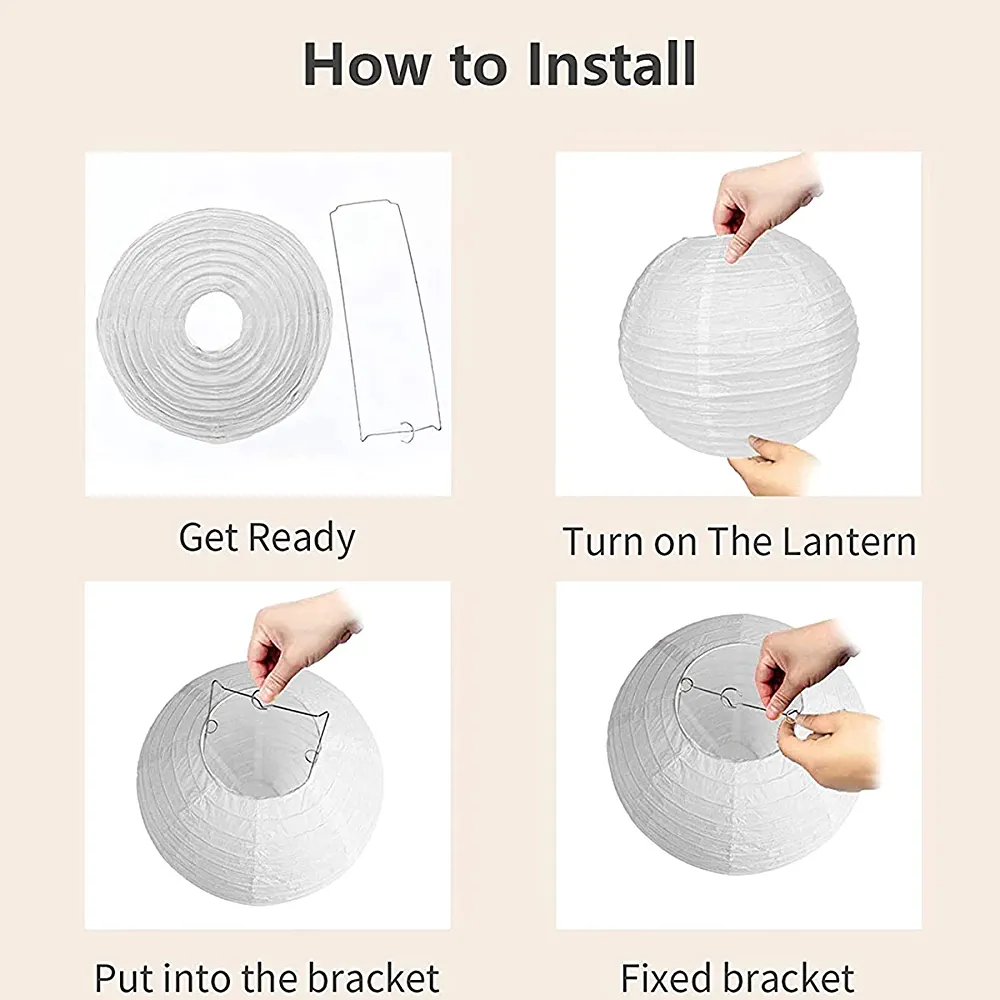 How to Install

Get Ready

Turn on The Lantern

Put into the bracket

Fixed bracket