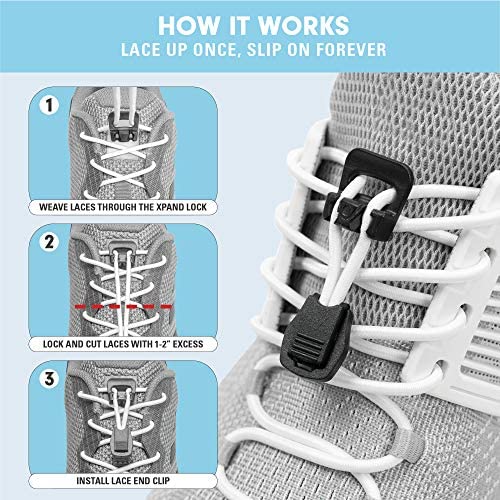 HOW IT WORKS
LACE UP ONCE, SLIP ON FOREVER

1
WEAVE LACES THROUGH THE XPAND LOCK

2
LOCK AND CUT LACES WITH 1-2" EXCESS

3
INSTALL LACE END CLIP