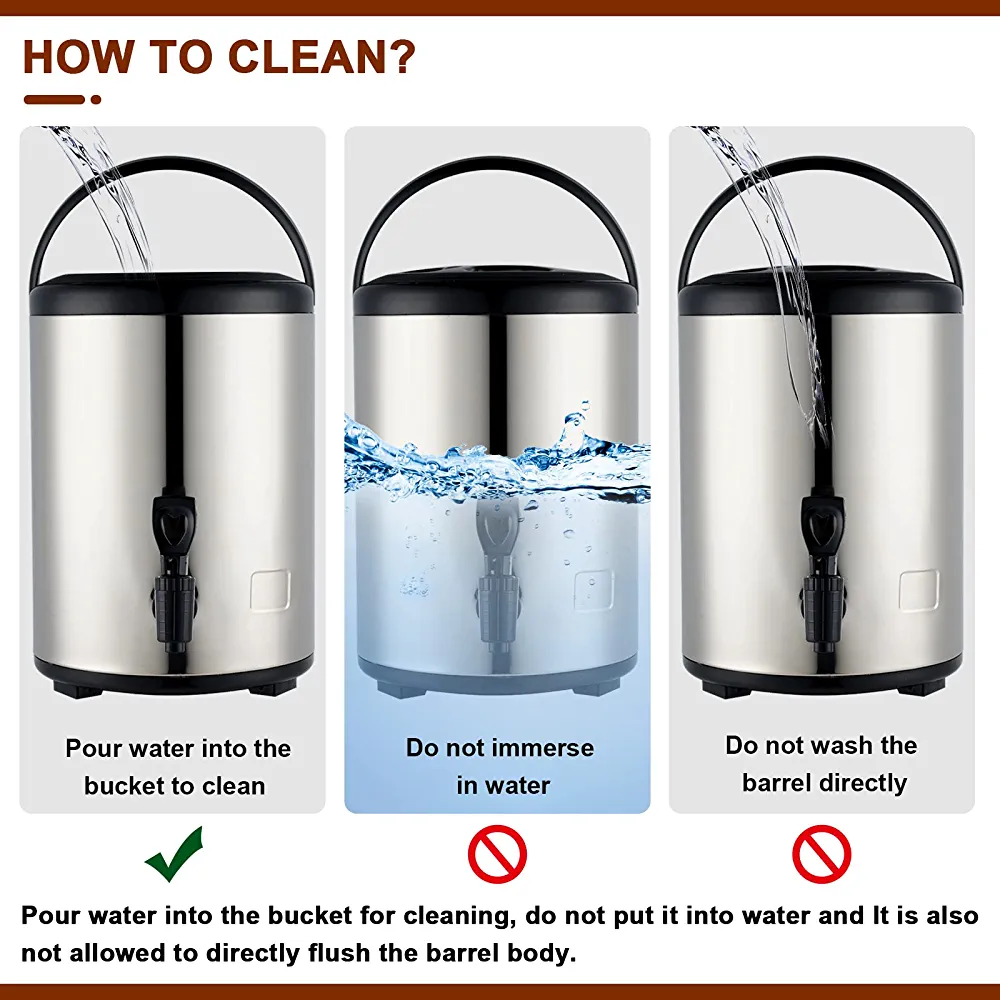 HOW TO CLEAN?

Pour water into the bucket to clean

Do not immerse in water

Do not wash the barrel directly

Pour water into the bucket for cleaning, do not put it into water and It is also not allowed to directly flush the barrel body.