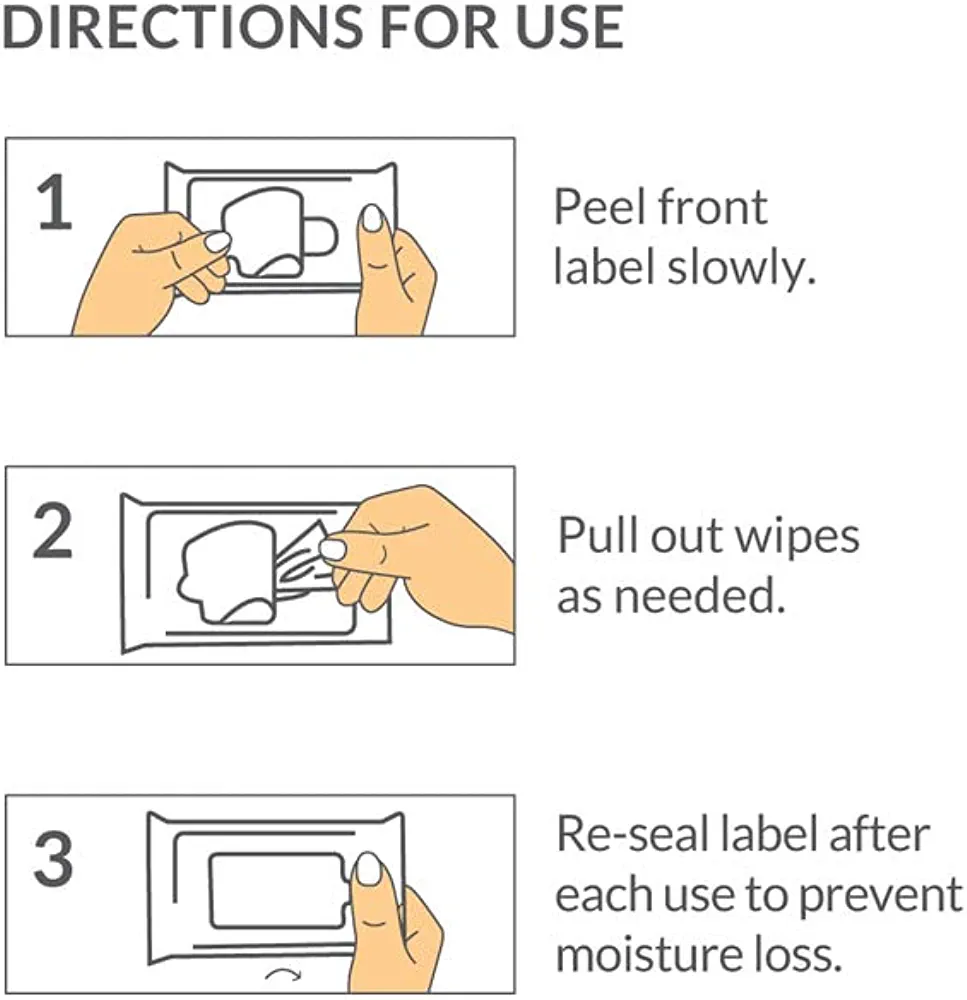 DIRECTIONS FOR USE

1

Peel front label slowly.

2

Pull out wipes as needed.

3

Re-seal label after each use to prevent moisture loss.