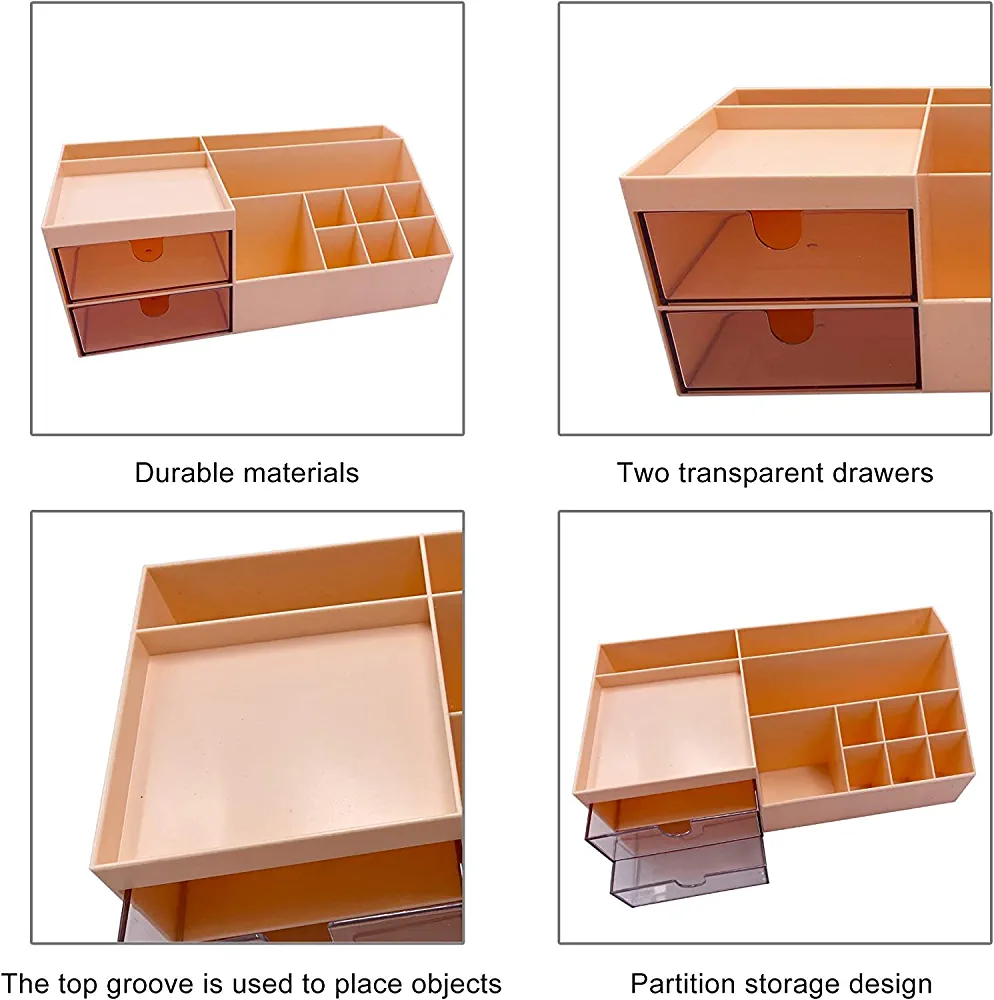 Durable materials

Two transparent drawers

The top groove is used to place objects

Partition storage design