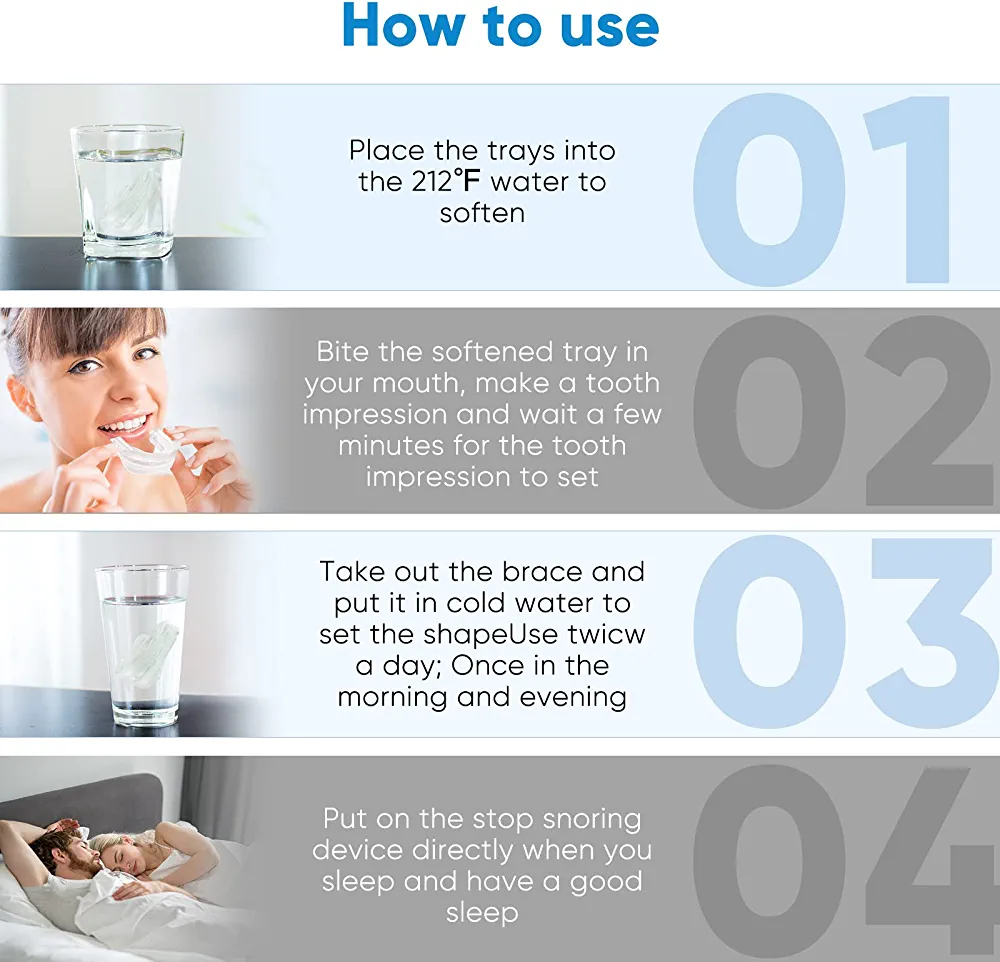 How to use

Place the trays into the 212°F water to soften

01

Bite the softened tray in your mouth, make a tooth impression and wait a few minutes for the tooth impression to set

02

Take out the brace and put it in cold water to set the shapeUse twicw a day; Once in the morning and evening

03

Put on the stop snoring device directly when you sleep and have a good sleep

04