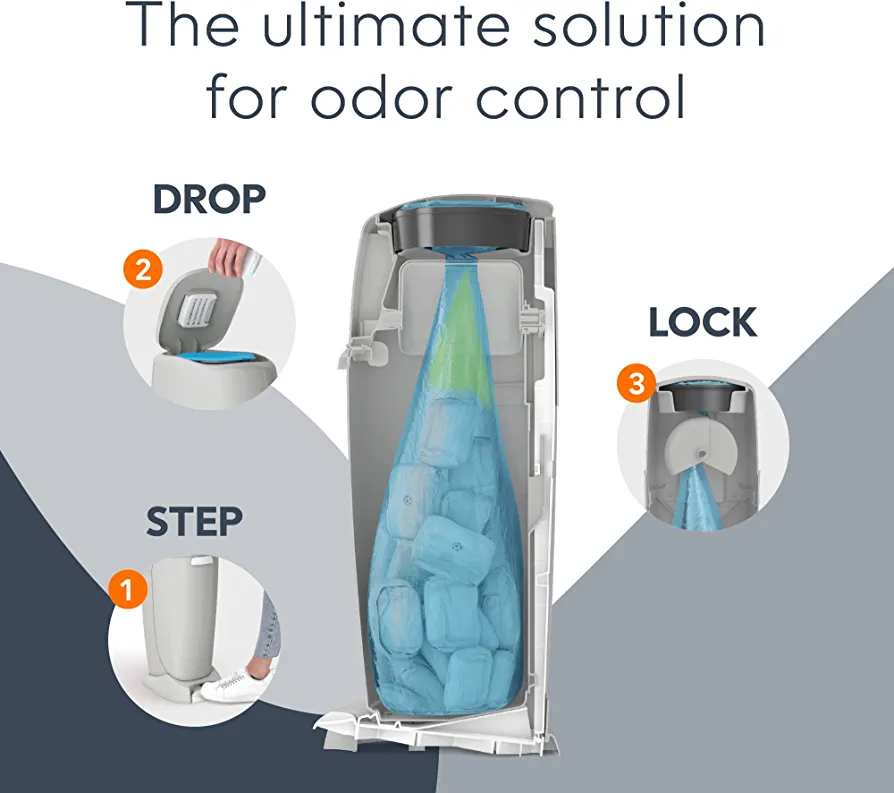 The ultimate solution for odor control

DROP

2

LOCK

3

STEP

1