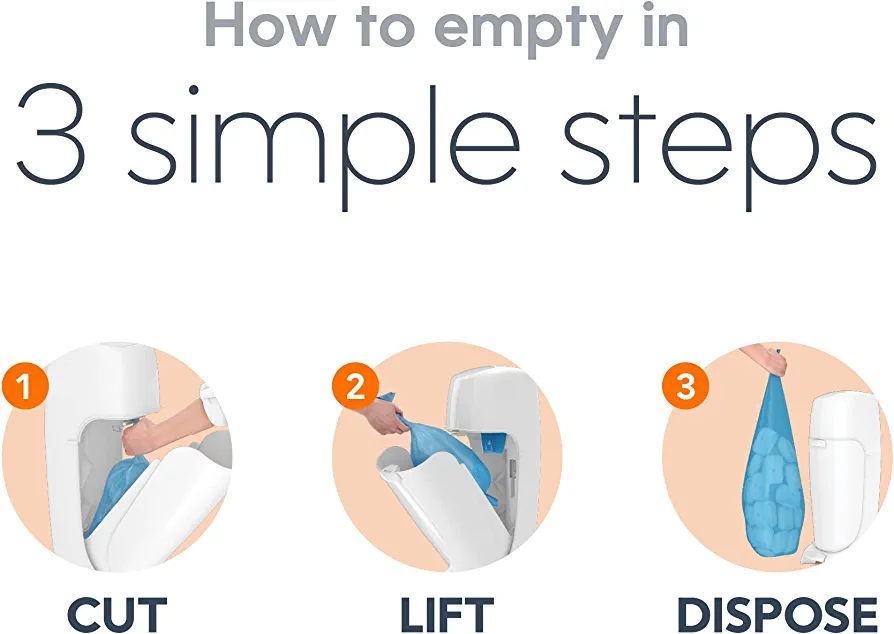 How to empty in

3 simple steps

1

CUT

2

LIFT

3

DISPOSE