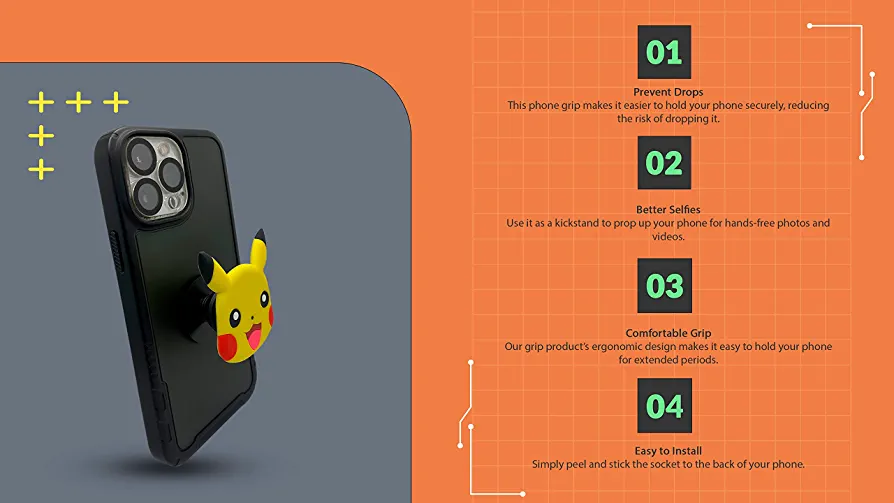 01

Prevent Drops
This phone grip makes it easier to hold your phone securely, reducing the risk of dropping it.

02

Better Selfies
Use it as a kickstand to prop up your phone for hands-free photos and videos.

03

Comfortable Grip
Our grip product's ergonomic design makes it easy to hold your phone for extended periods.

04

Easy to Install
Simply peel and stick the socket to the back of your phone.