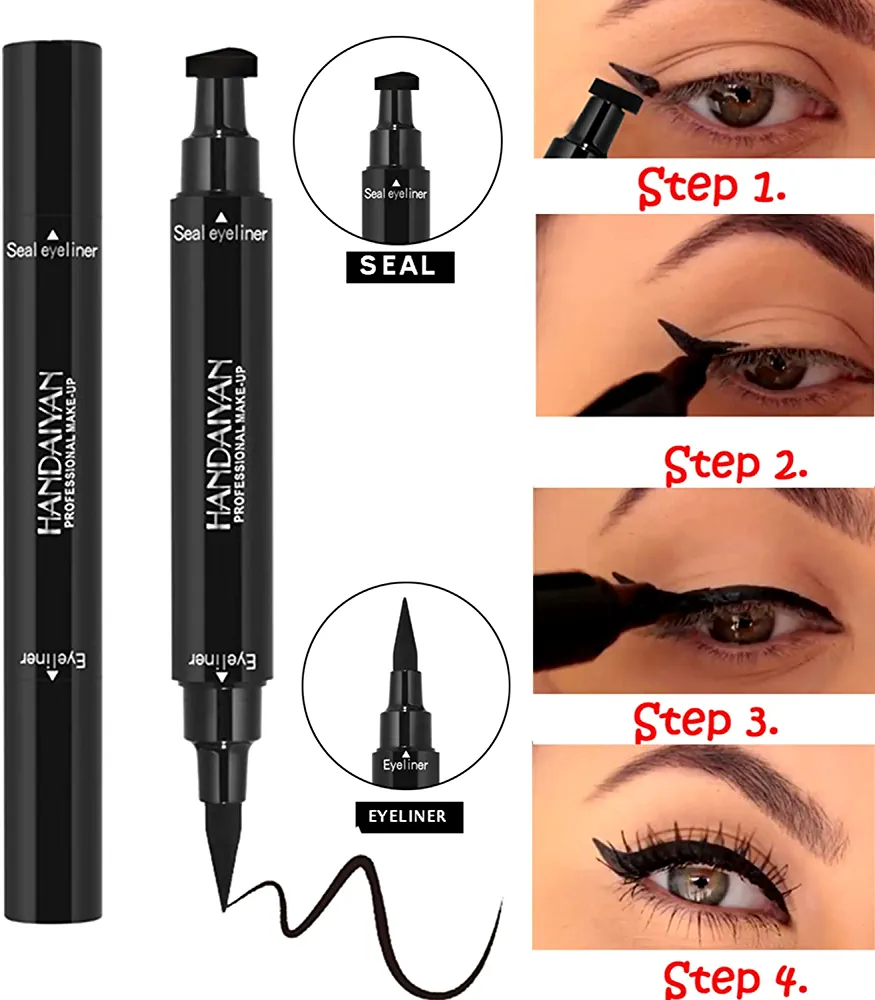 Seal eyeliner

HANDAIYAN
PROFESSIONAL MAKE-UP

Eyeliner

Seal eyeliner

HANDAIYAN
PROFESSIONAL MAKE-UP

Eyeliner

Seal eyeliner

SEAL

Eyeliner

EYELINER

Step 1.

Step 2.

Step 3.

Step 4.