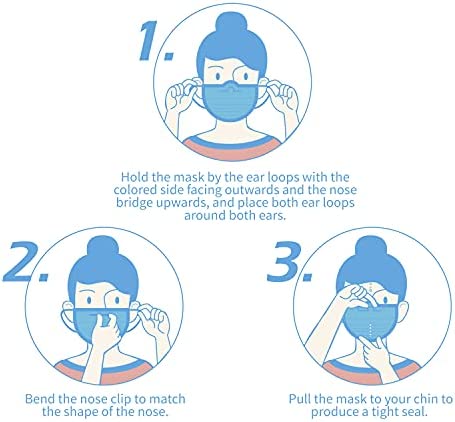 1.

Hold the mask by the ear loops with the colored side facing outwards and the nose bridge upwards, and place both ear loops around both ears.

2.

Bend the nose clip to match the shape of the nose.

3.

Pull the mask to your chin to produce a tight seal.