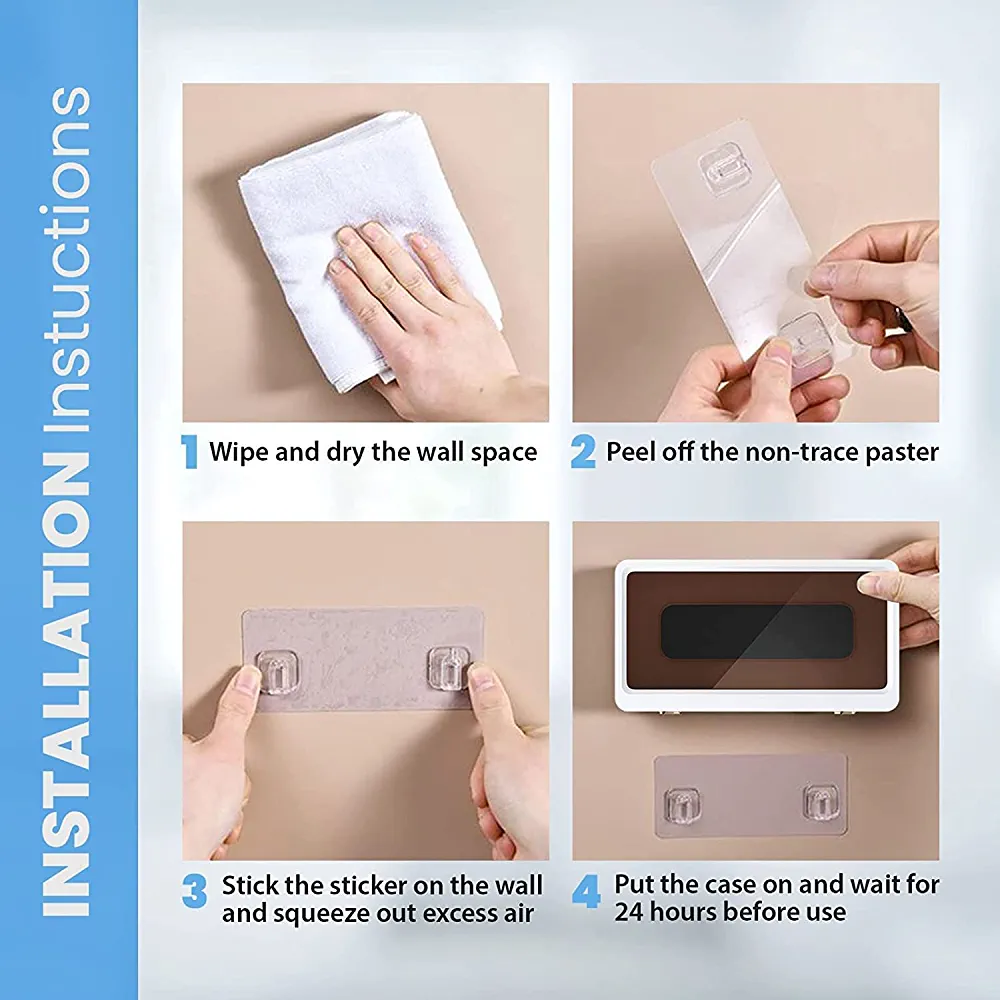 INSTALLATION Instuctions

1 Wipe and dry the wall space

2 Peel off the non-trace paster

3 Stick the sticker on the wall and squeeze out excess air

4 Put the case on and wait for 24 hours before use