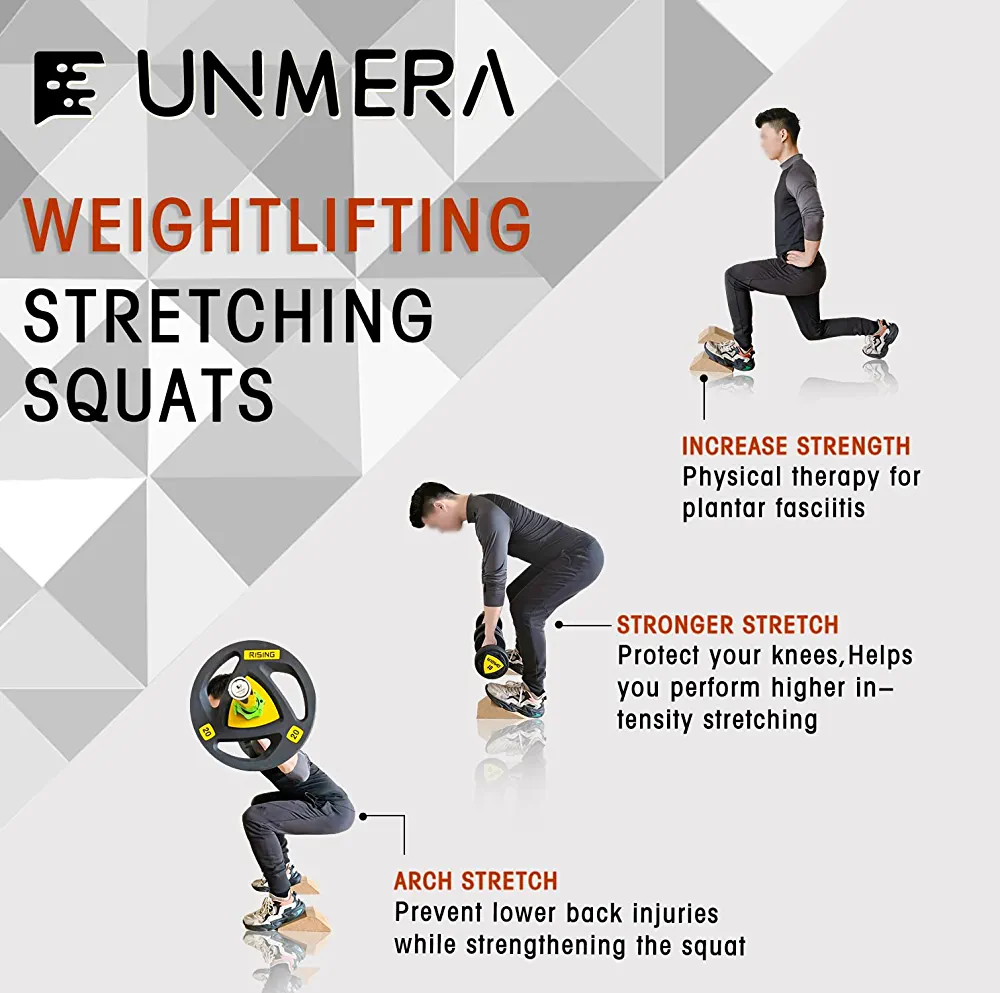 UNMERA

WEIGHTLIFTING
STRETCHING
SQUATS

INCREASE STRENGTH
Physical therapy for plantar fasciitis

STRONGER STRETCH
Protect your knees,Helps you perform higher intensity stretching

RISING
20
20

ARCH STRETCH
Prevent lower back injuries while strengthening the squat