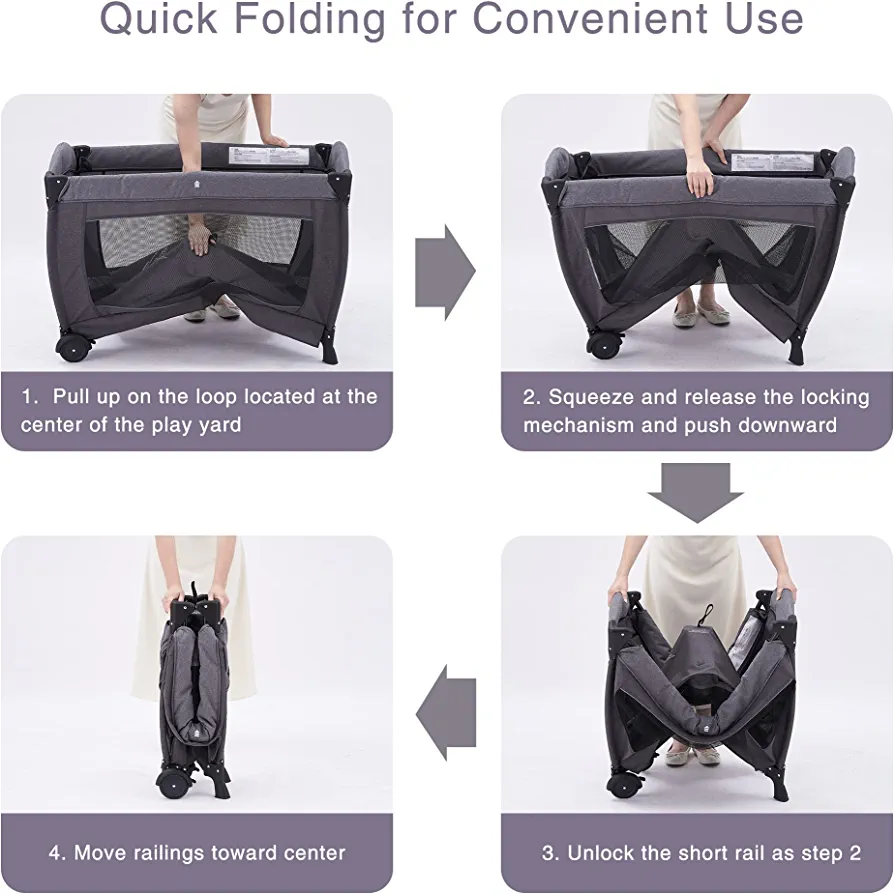 Quick Folding for Convenient Use

1. Pull up on the loop located at the center of the play yard

2. Squeeze and release the locking mechanism and push downward

3. Unlock the short rail as step 2

4. Move railings toward center