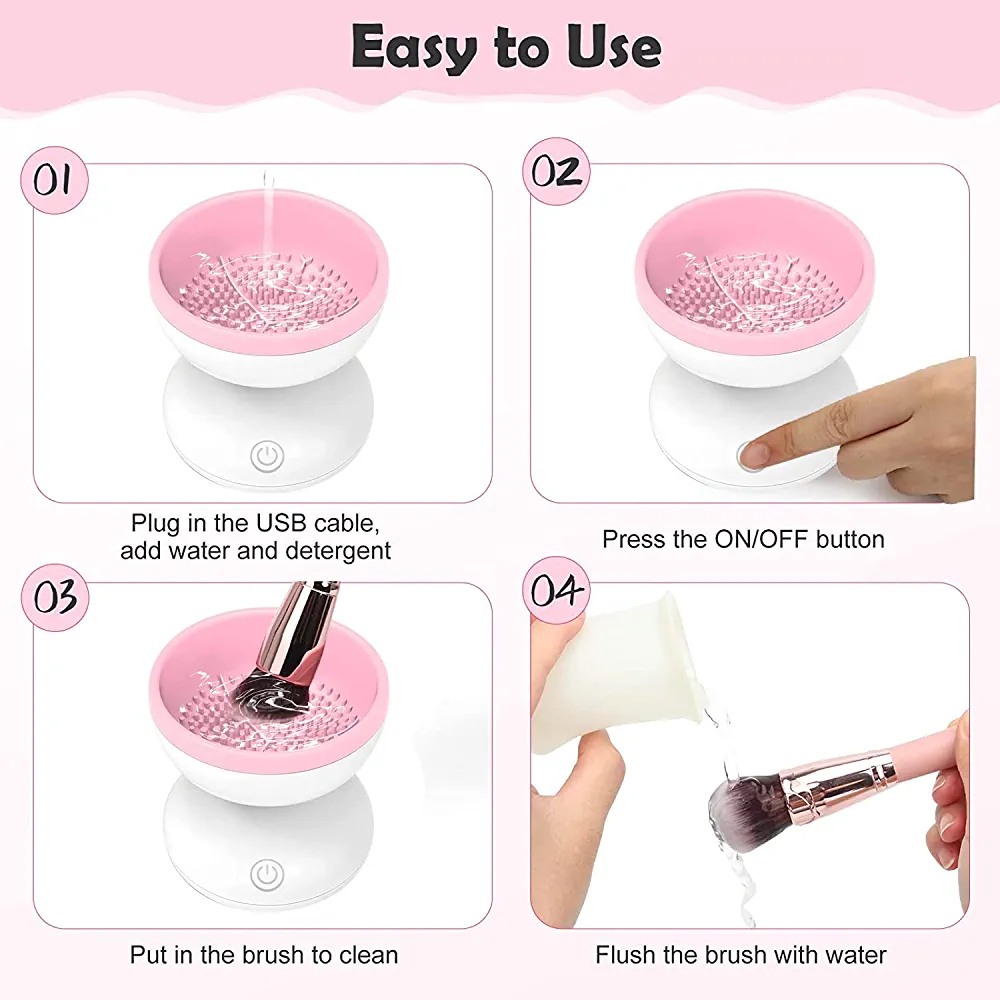 Easy to Use

01

Plug in the USB cable, add water and detergent

02

Press the ON/OFF button

03

Put in the brush to clean

04

Flush the brush with water