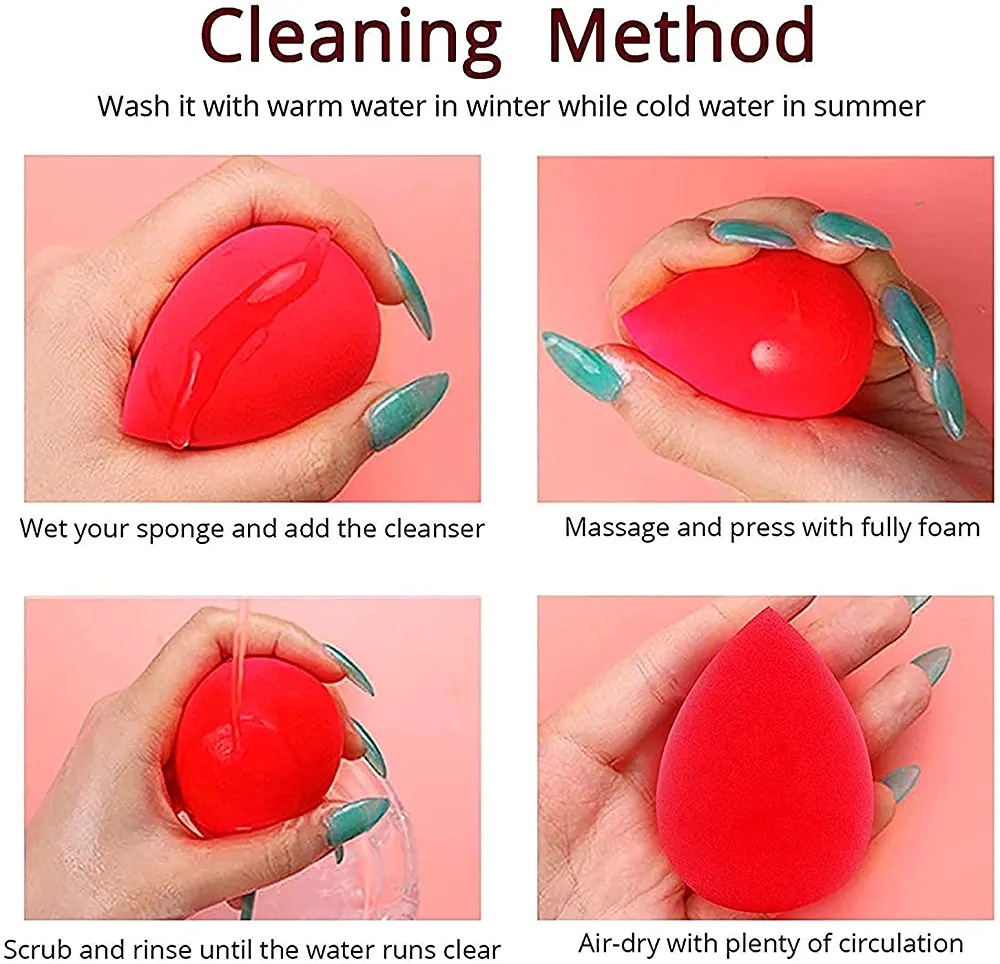 Cleaning Method

Wash it with warm water in winter while cold water in summer

Wet your sponge and add the cleanser

Massage and press with fully foam

Scrub and rinse until the water runs clear

Air-dry with plenty of circulation