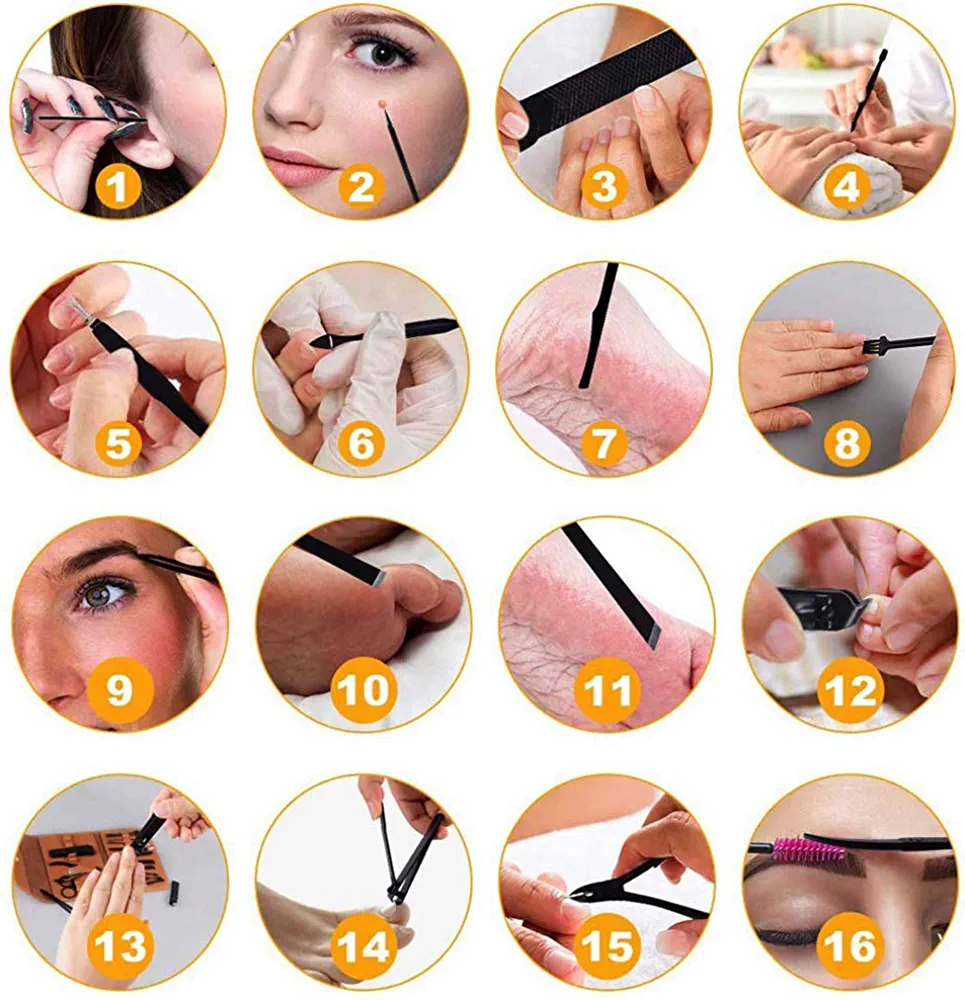 1
2
3
4
5
6
7
8
9
10
11
12
13
14
15
16