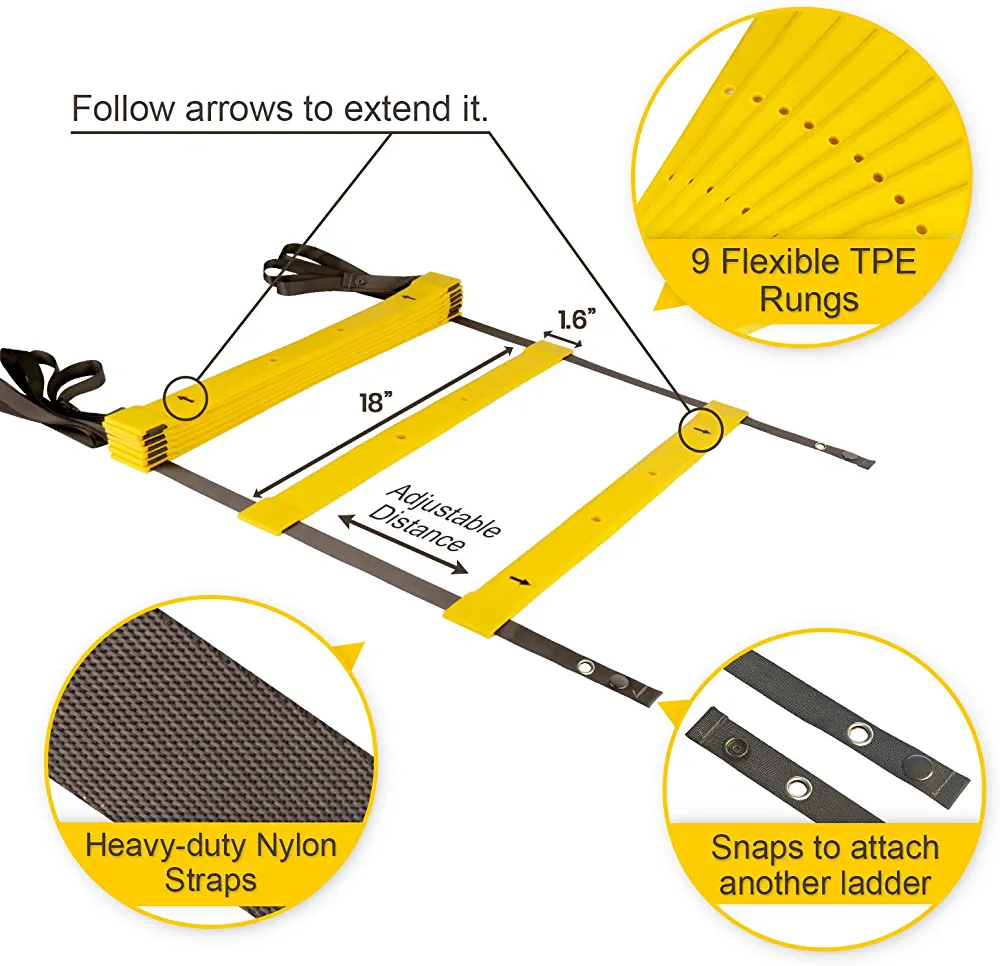 Follow arrows to extend it.

9 Flexible TPE Rungs

1.6”

18”

Adjustable Distance

Heavy-duty Nylon Straps

Snaps to attach another ladder