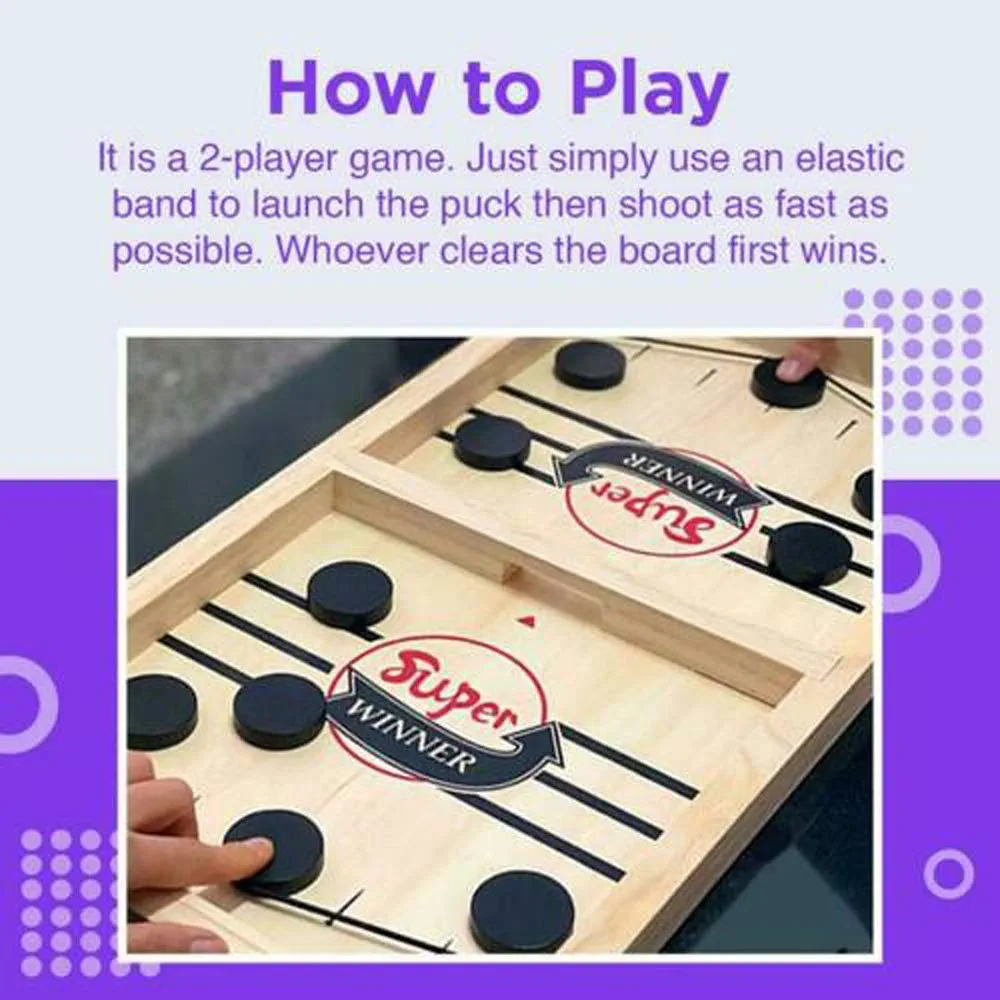 How to Play

It is a 2-player game. Just simply use an elastic band to launch the puck then shoot as fast as possible. Whoever clears the board first wins.

Super
WINNER

Super
WINNER