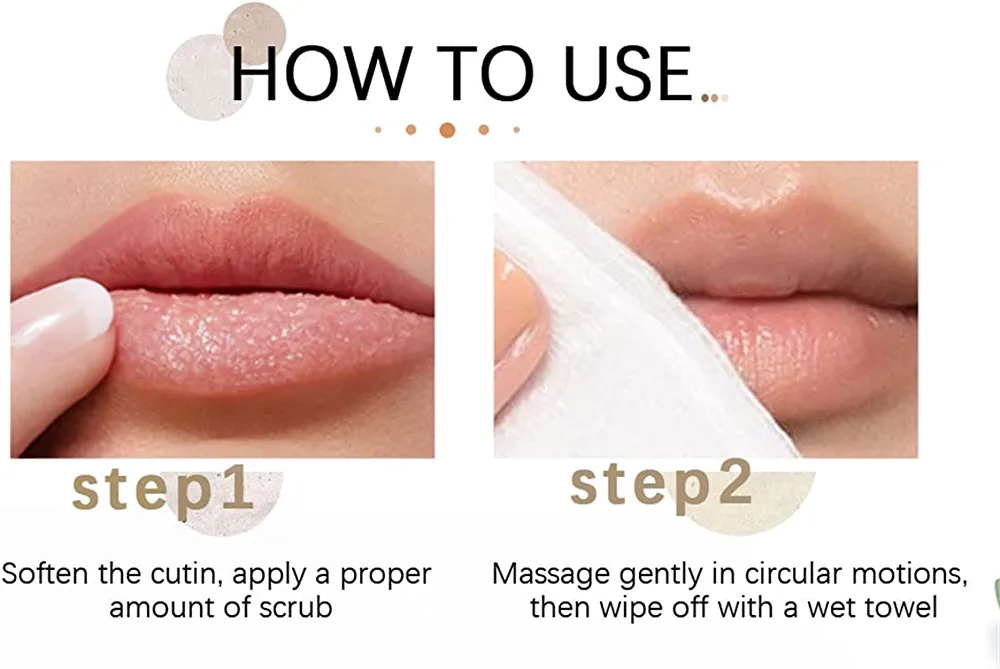 HOW TO USE

step1

Soften the cutin, apply a proper amount of scrub

step2

Massage gently in circular motions, then wipe off with a wet towel