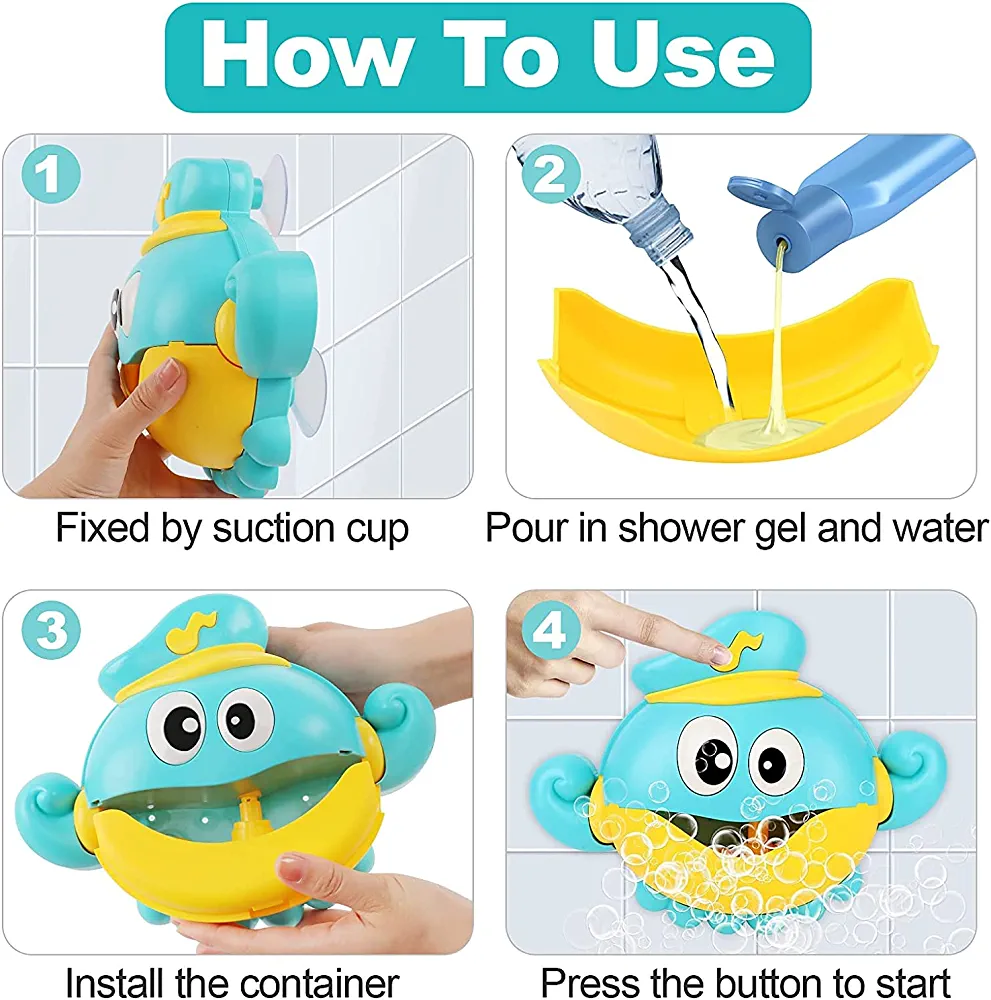 How To Use

1
Fixed by suction cup

2
Pour in shower gel and water

3
Install the container

4
Press the button to start