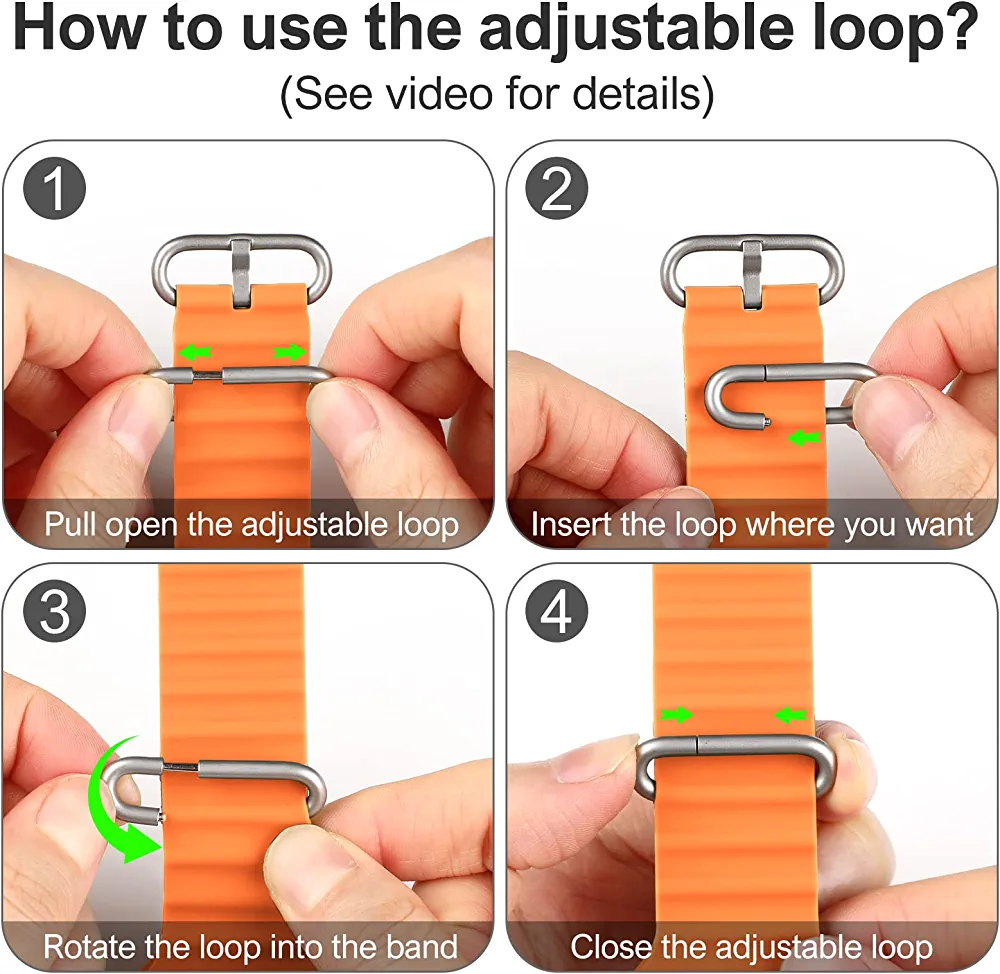 How to use the adjustable loop?
(See video for details)

1
Pull open the adjustable loop

2
Insert the loop where you want

3
Rotate the loop into the band

4
Close the adjustable loop