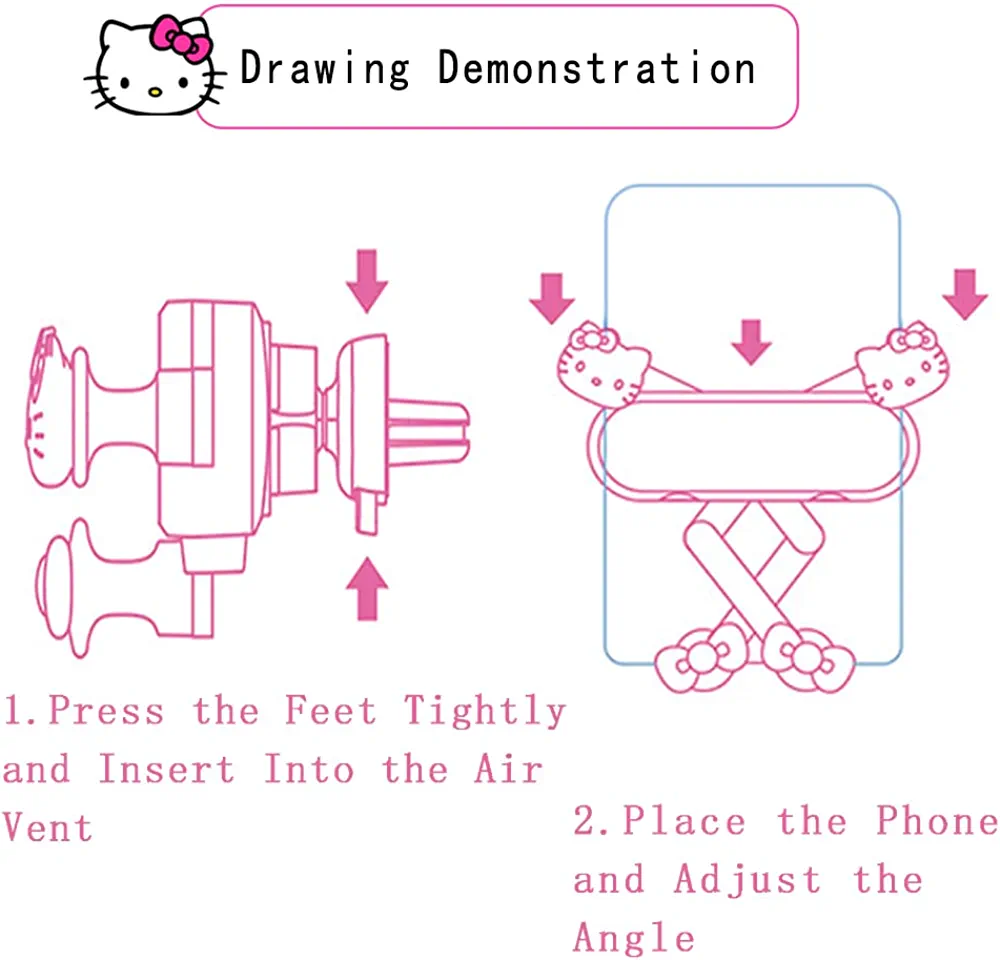 Drawing Demonstration

1.Press the Feet Tightly and Insert Into the Air Vent

2.Place the Phone and Adjust the Angle