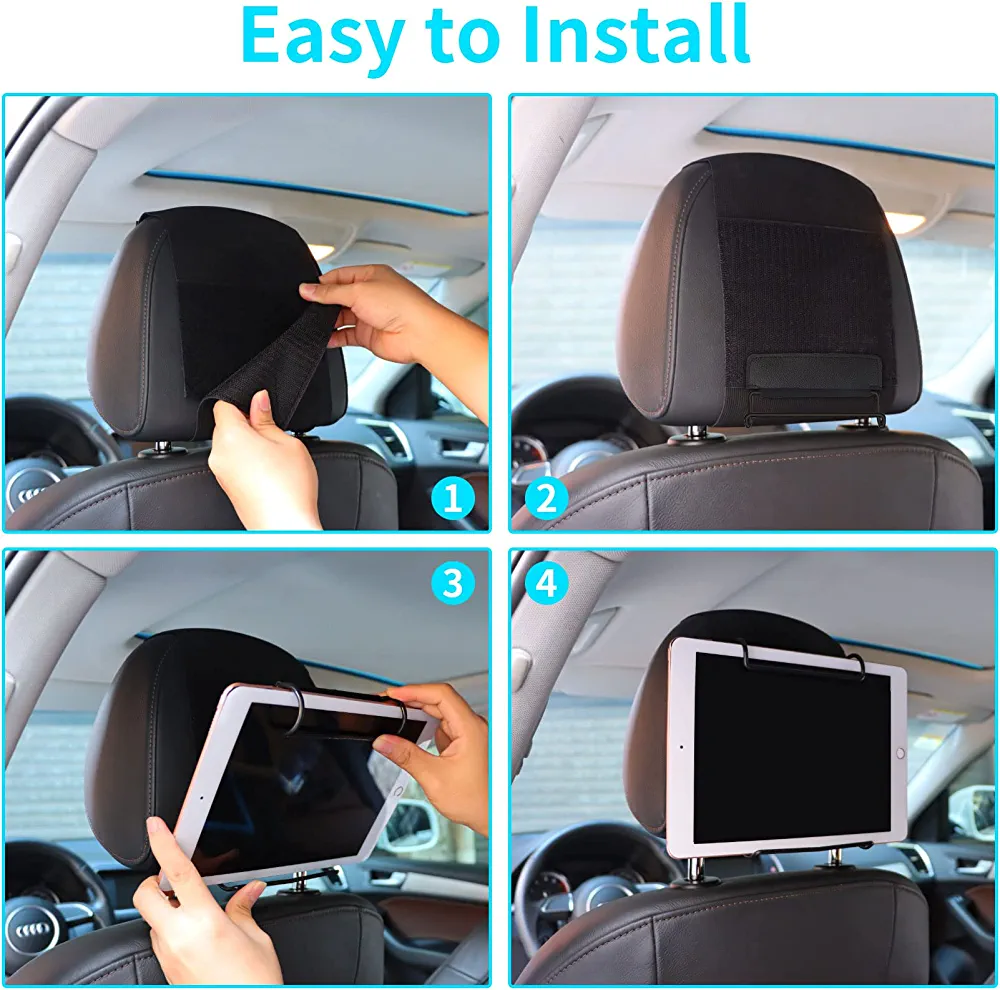 Easy to Install

1

2

3

4