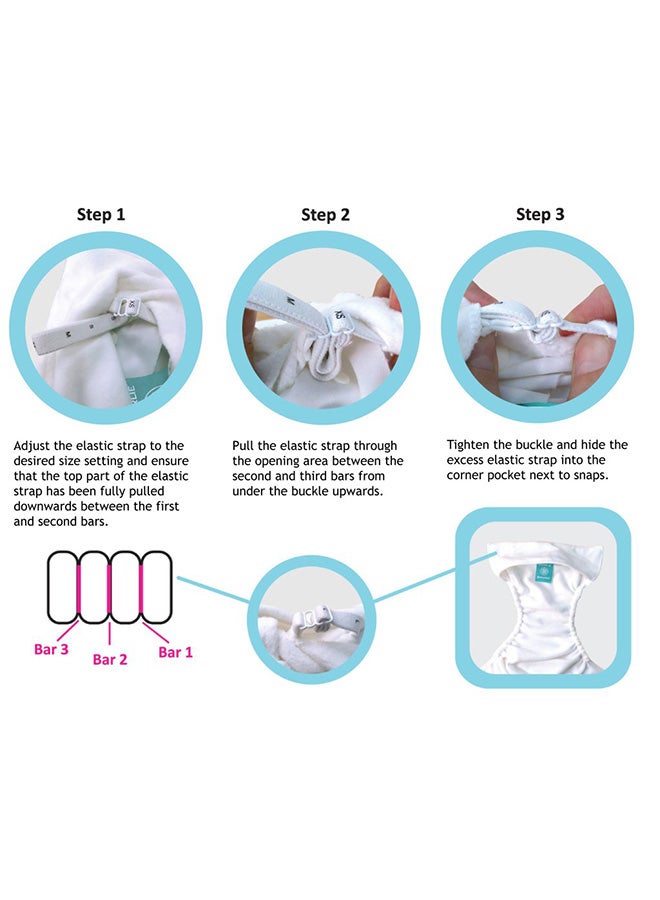 Step 1

Adjust the elastic strap to the desired size setting and ensure that the top part of the elastic strap has been fully pulled downwards between the first and second bars.

Step 2

Pull the elastic strap through the opening area between the second and third bars from under the buckle upwards.

Step 3

Tighten the buckle and hide the excess elastic strap into the corner pocket next to snaps.

Bar 3
Bar 2
Bar 1