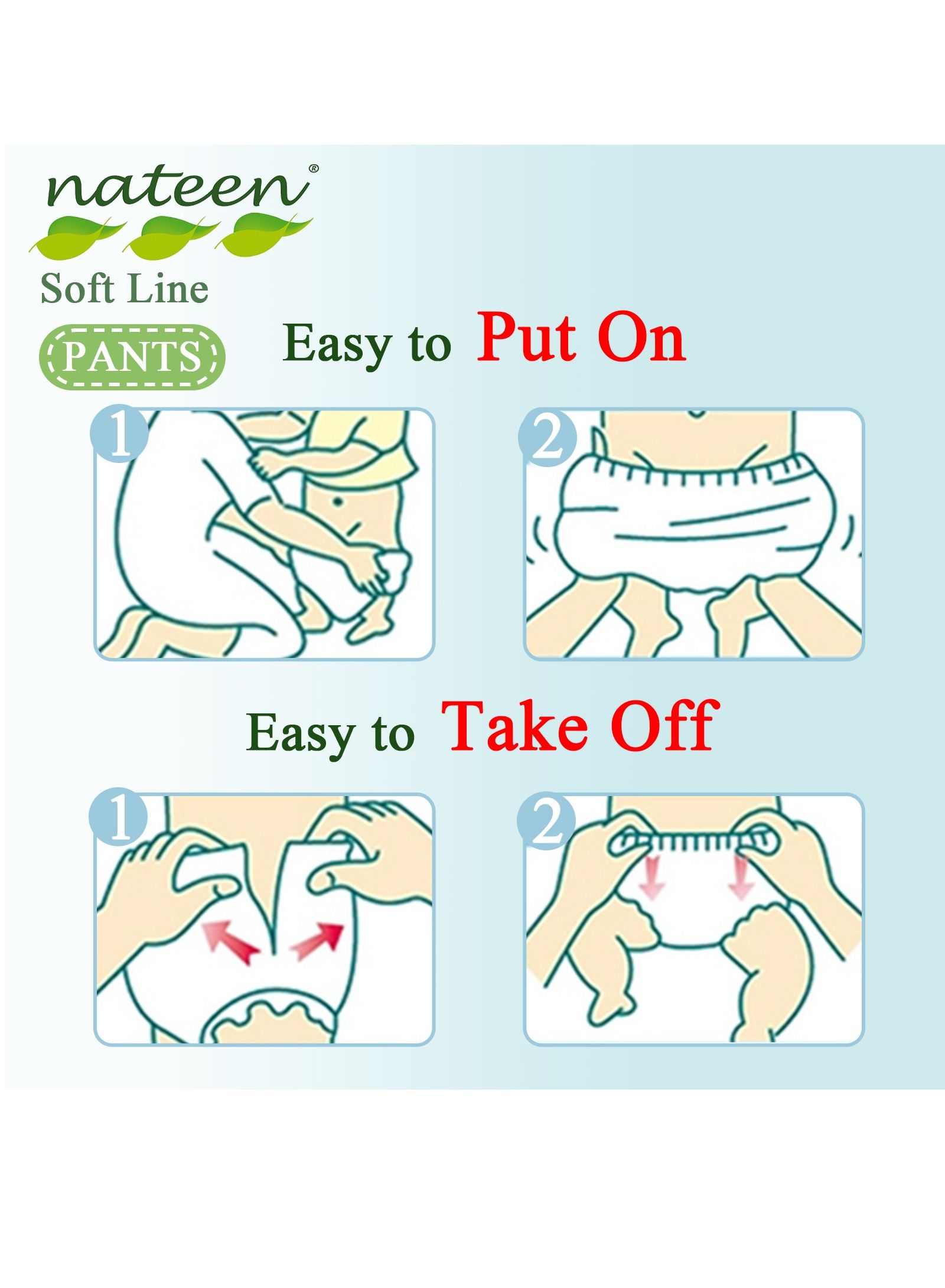 nateen®

Soft Line

PANTS

Easy to Put On

1

2

Easy to Take Off

1

2