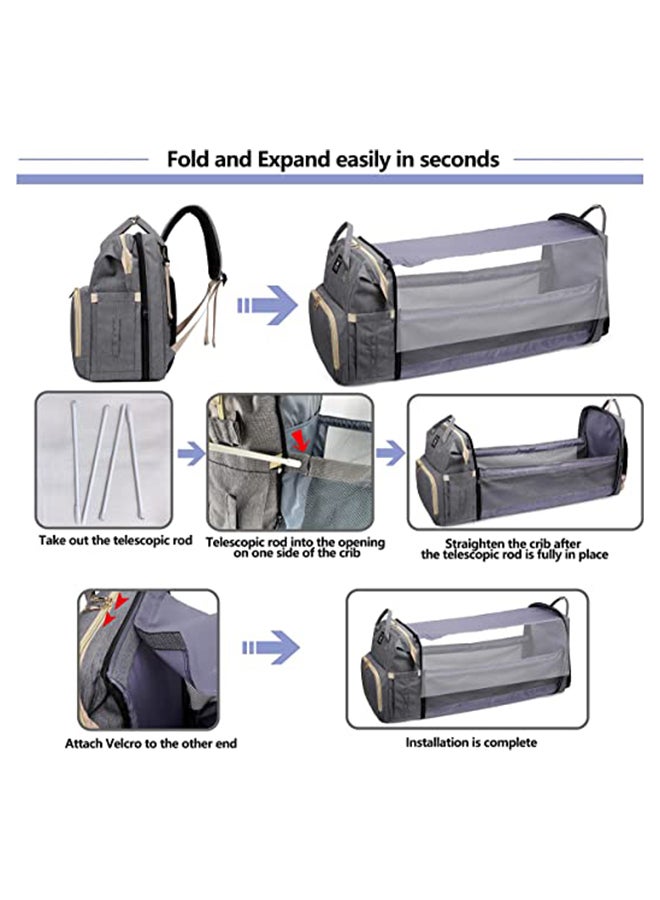 Fold and Expand easily in seconds

Take out the telescopic rod

Telescopic rod into the opening on one side of the crib

Straighten the crib after the telescopic rod is fully in place

Attach Velcro to the other end

Installation is complete